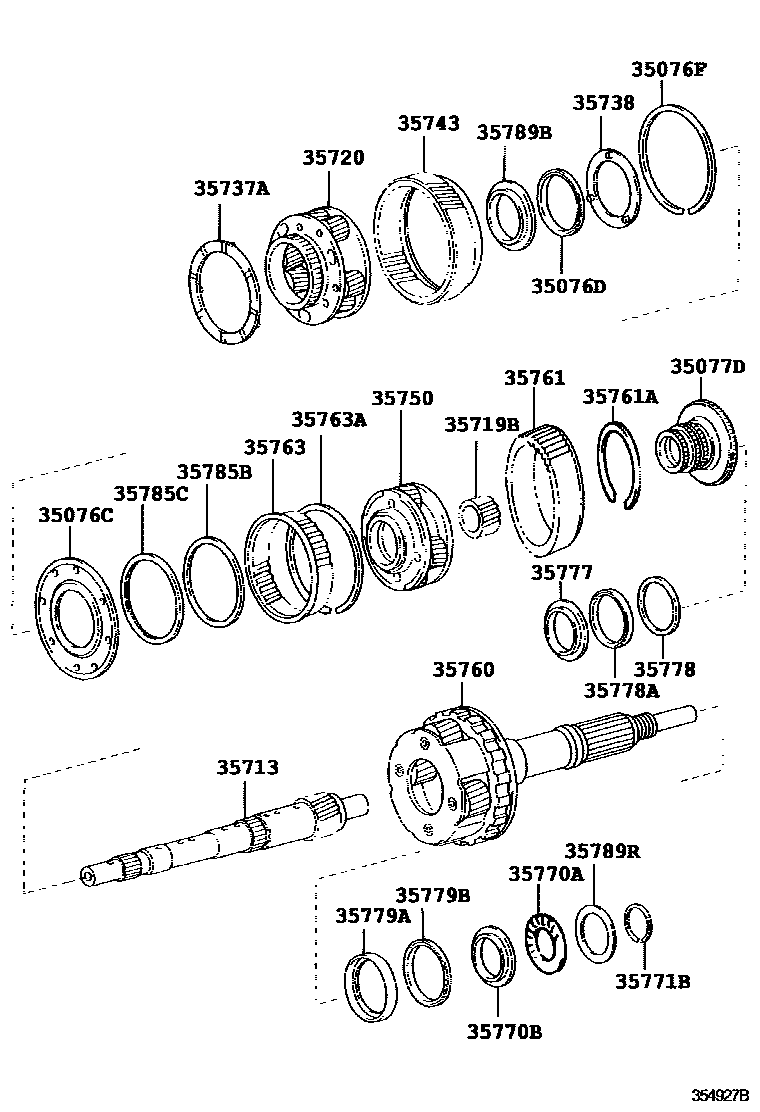 35076F
35738
35743
35789B
35720
35737A
35076D

35761
35077D
35750
35761A
35763A
35719B
35763
35785B
35785C
35076C
35777
35778
35778A

35760
35713

35789R
35770A
35779B
35779A
35771B
35770B

354927B