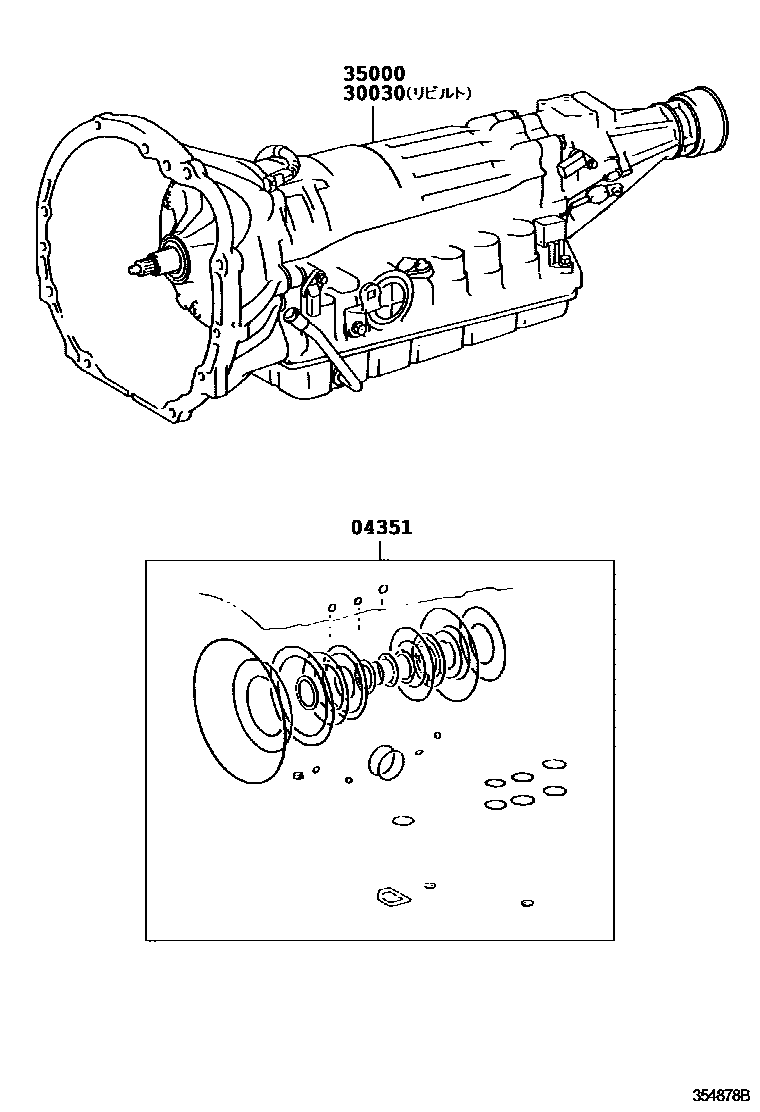 35000
30030(リビルト)

04351

354878B