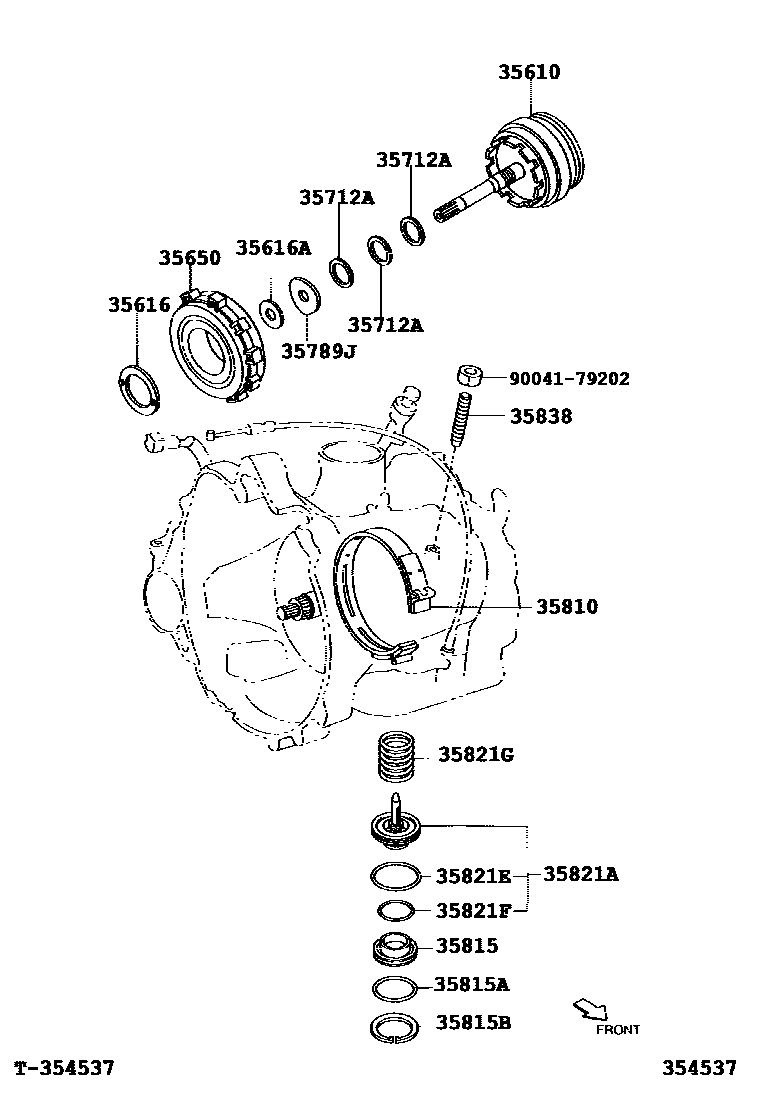 35610
35712A
35712A
35616A
35650
35616
35712A
35789J
90041-79202
35838
35810
35821G
35821E
35821A
35821F
35815
35815A
35815B
FRONT
T-354537
354537