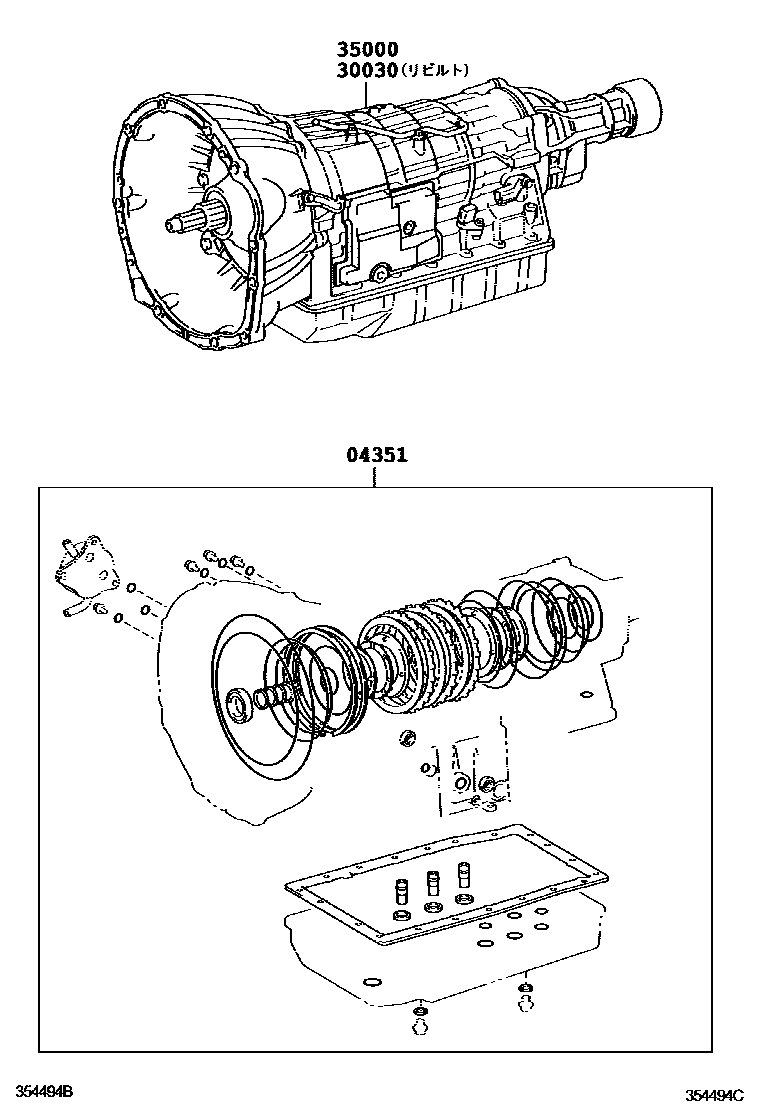 35000
30030(リビルト)

04351

354494B

354494C