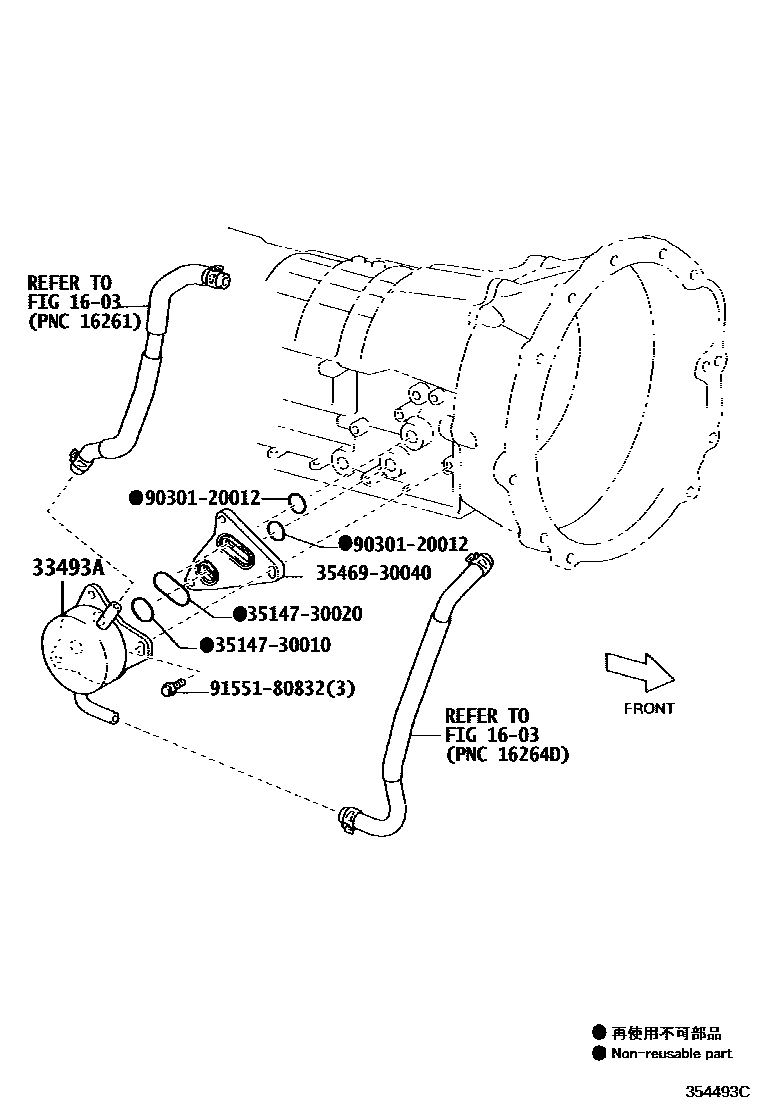 REFER TO
FIG 16-03
(PNC 16261)

●90301-20012
●90301-20012
33493A
35469-30040
●35147-30020
●35147-30010
91551-80832(3)

REFER TO
FIG 16-03
(PNC 16264D)

FRONT

● 再使用不可部品
● Non-reusable part

354493C