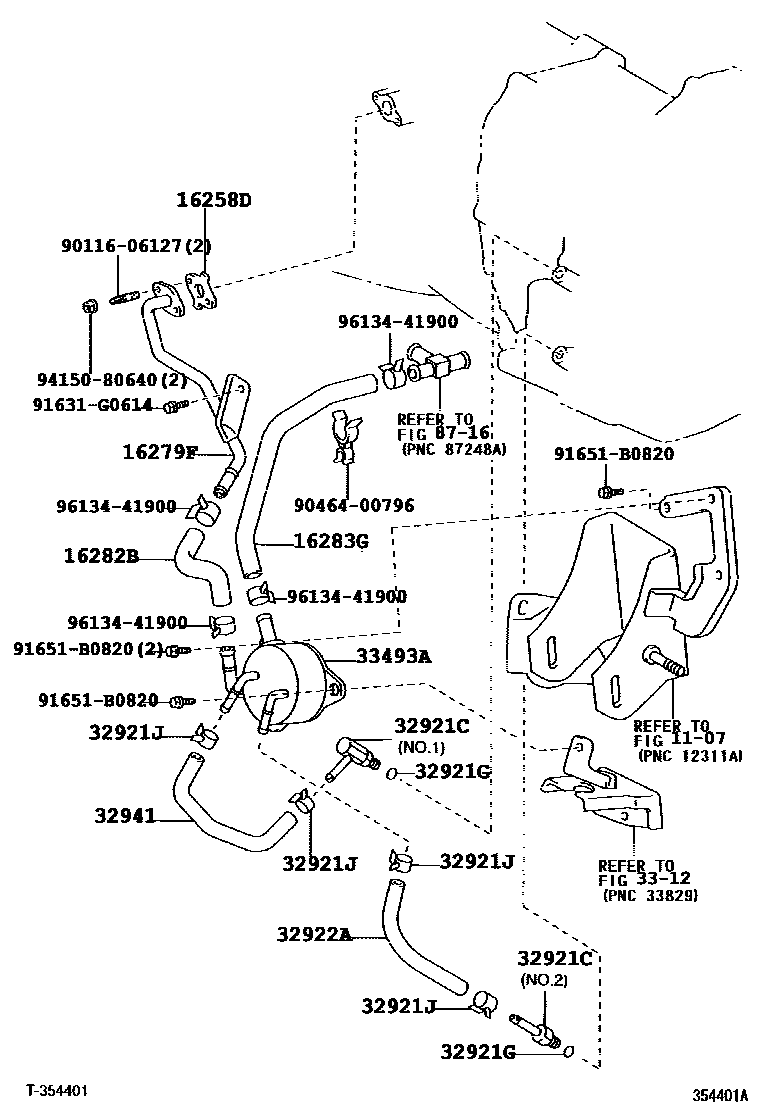 16258D
90116-06127 (2)
94150-80640 (2)
91631-G0614
16279F
96134-41900
16282B
96134-41900
91651-B0820 (2)
91651-B0820
32921J
32941
96134-41900
REFER TO
FIG 87-16
(PNC 87248A)
90464-00796
16283G
96134-41900
33493A
32921C
(NO.1)
32921G
32921J
32921J
32922A
32921J
32921C
(NO.2)
32921G
91651-B0820
REFER TO
FIG 11-07
(PNC 12311A)
REFER TO
FIG 33-12
(PNC 33829)
T-354401
354401A