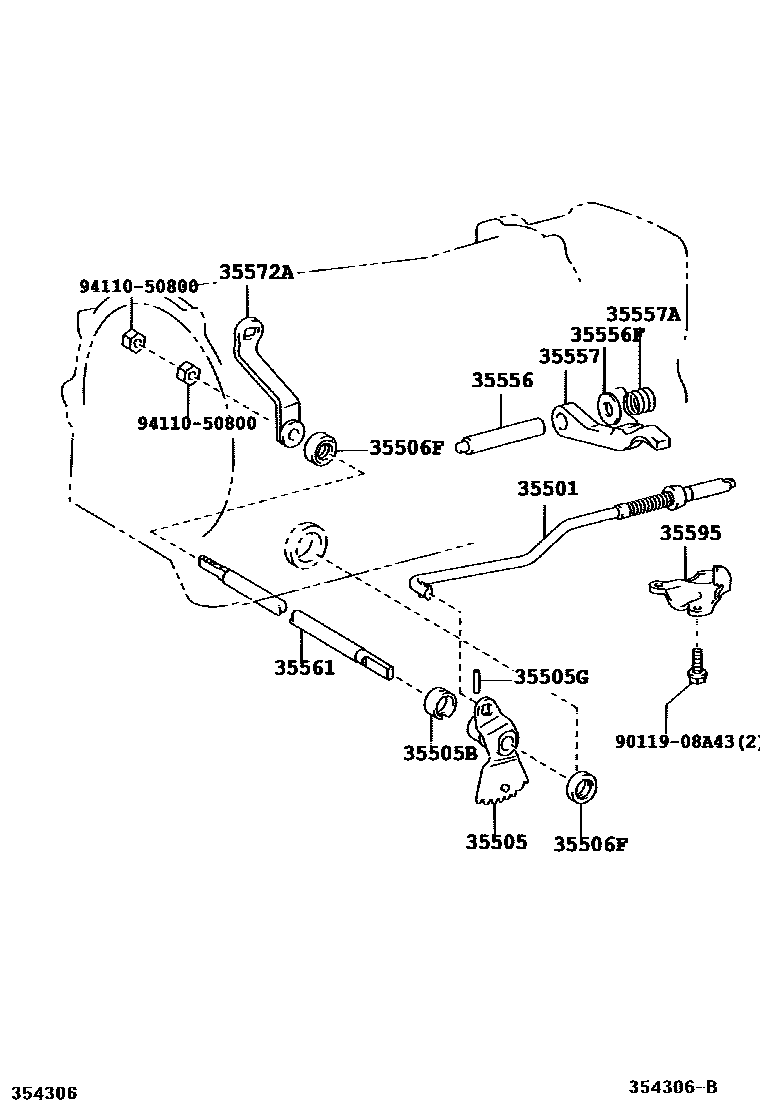 94110-50800
35572A
35557A
35556F
35557
35556
94110-50800
35506F
35501
35595
35561
35505G
35505B
90119-08A43(2)
35505
35506F
354306
354306-B