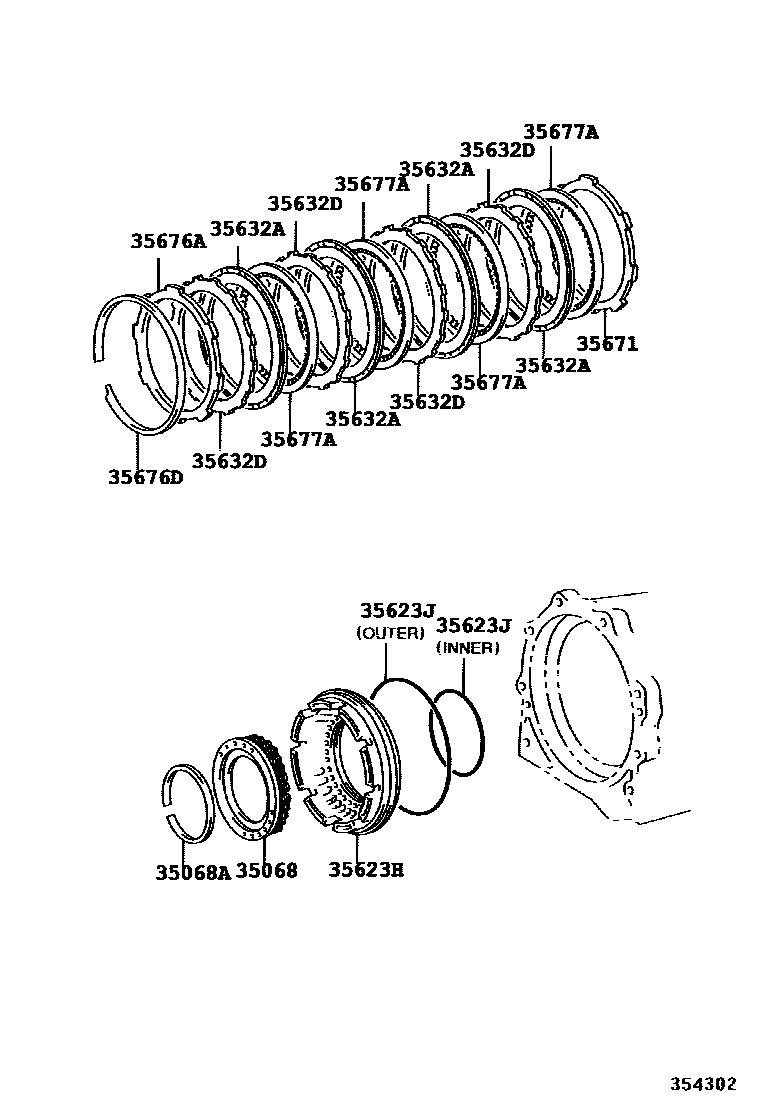 35677A
35632D
35632A
35677A
35632D
35632A
35676A
35671
35632A
35677A
35632D
35632A
35677A
35632D
35676D

35623J
(OUTER)
35623J
(INNER)
35068A
35068
35623H

354302