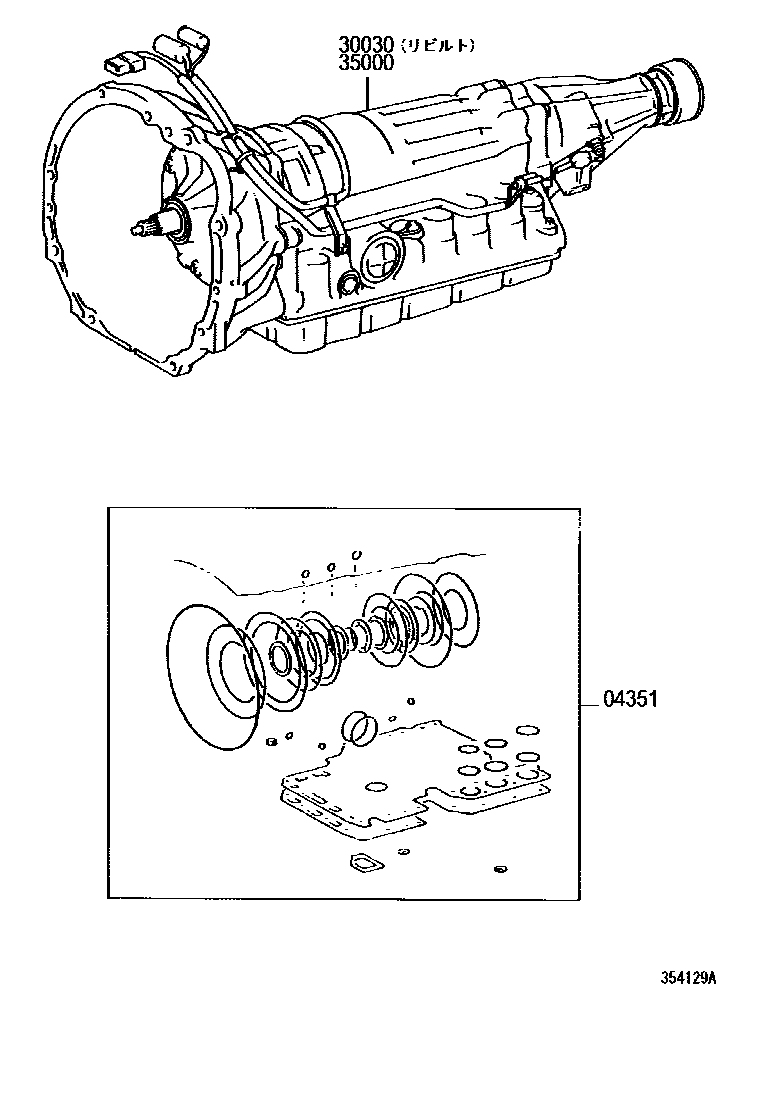 30030 (リビルト)
35000

04351

354129A