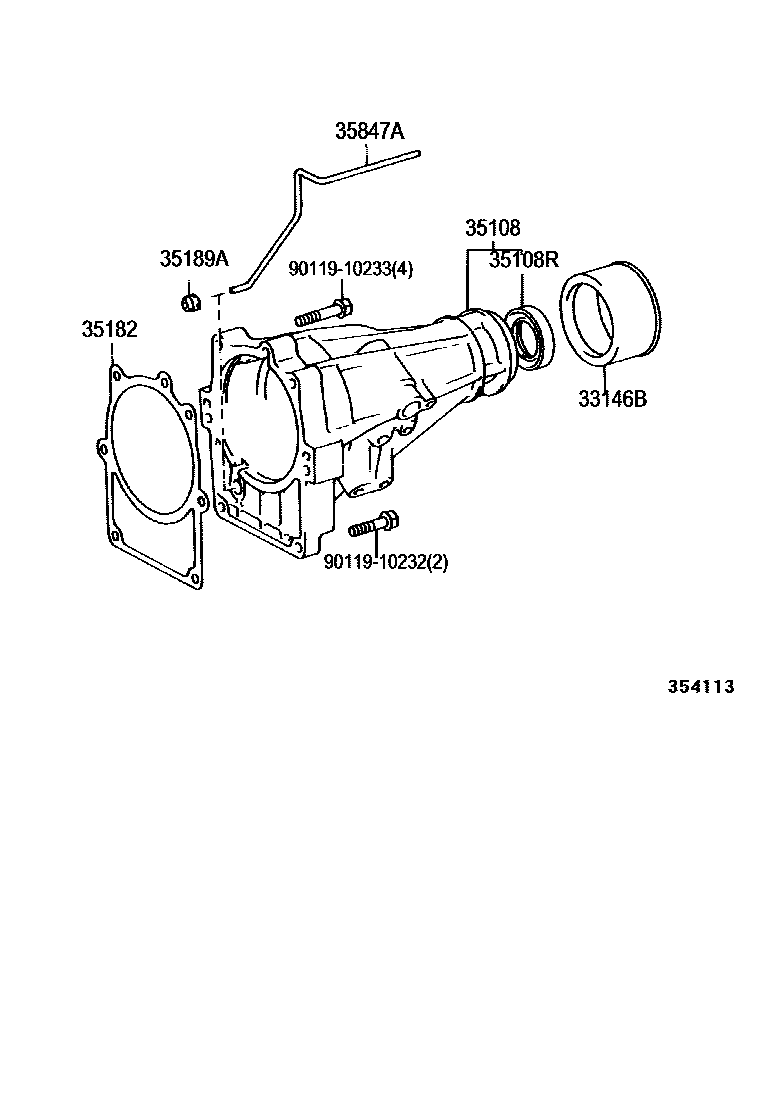 35847A

35108

35189A

90119-10233(4)

35108R

35182

33146B

90119-10232(2)

354113