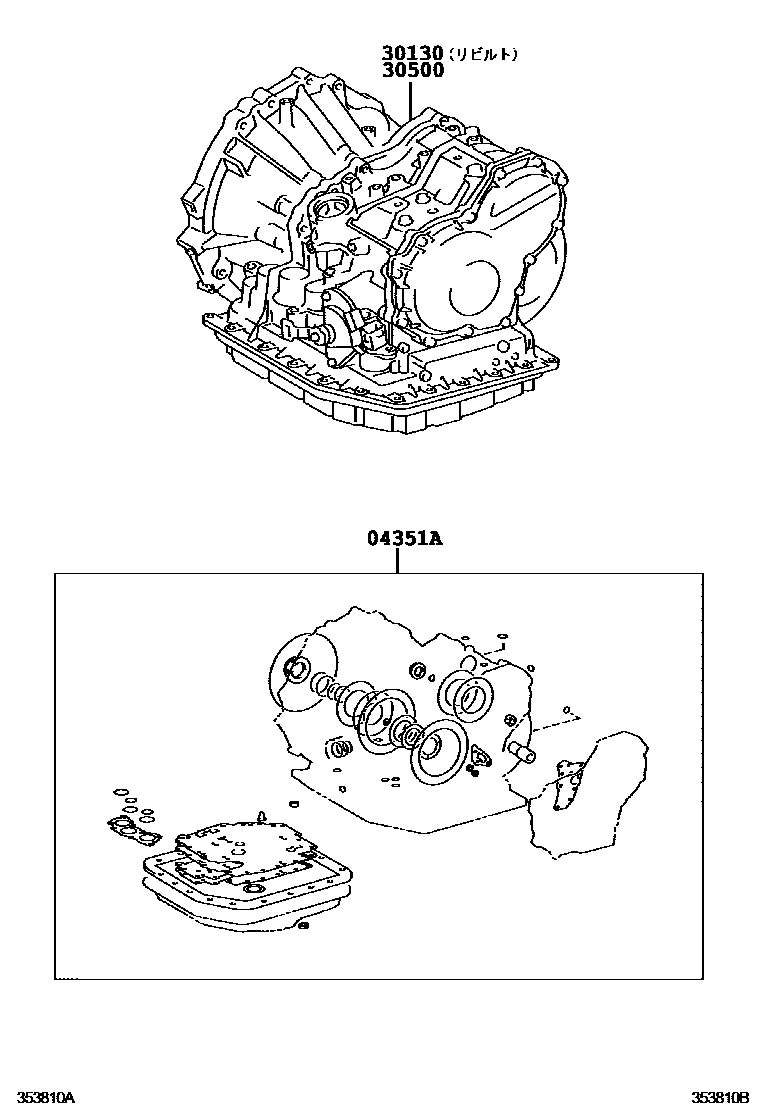 30130 (リビルト)
30500

04351A

353810A

353810B