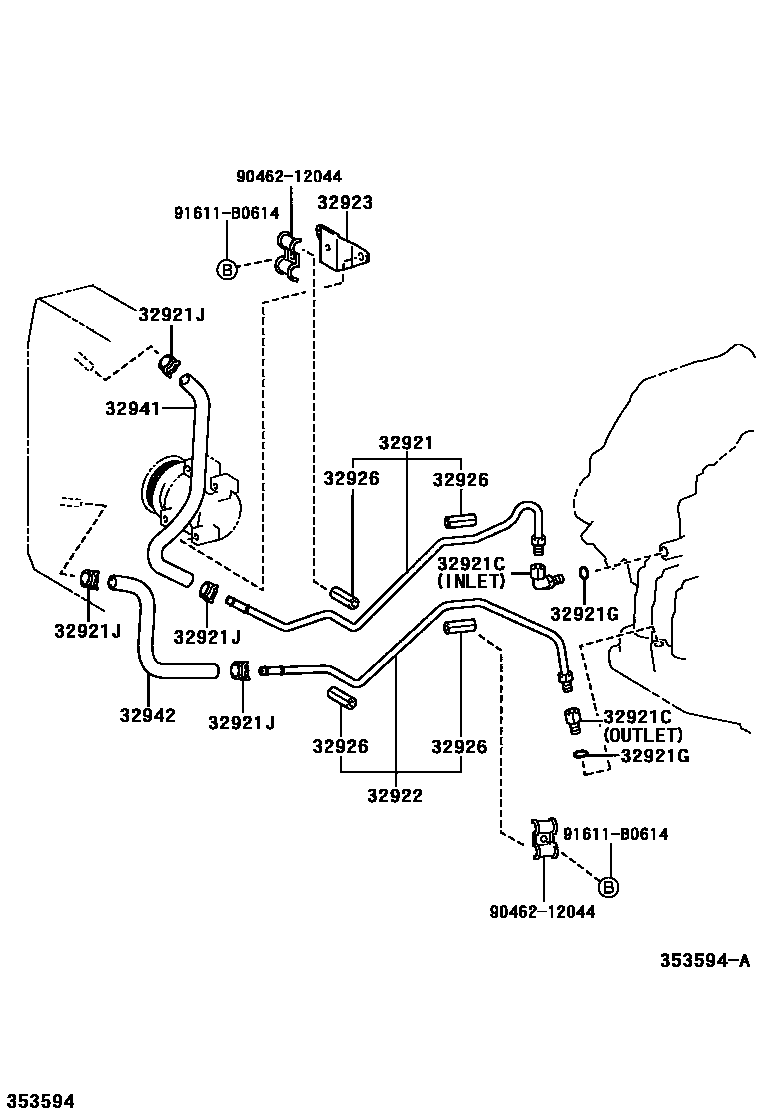 90462-12044
91611-B0614
32923
B
32921J
32941
32921
32926
32926
32921C
(INLET)
32921G
32921J
32921J
32942
32921J
32926
32926
32922
32921C
(OUTLET)
32921G
91611-B0614
B
90462-12044
353594-A
353594