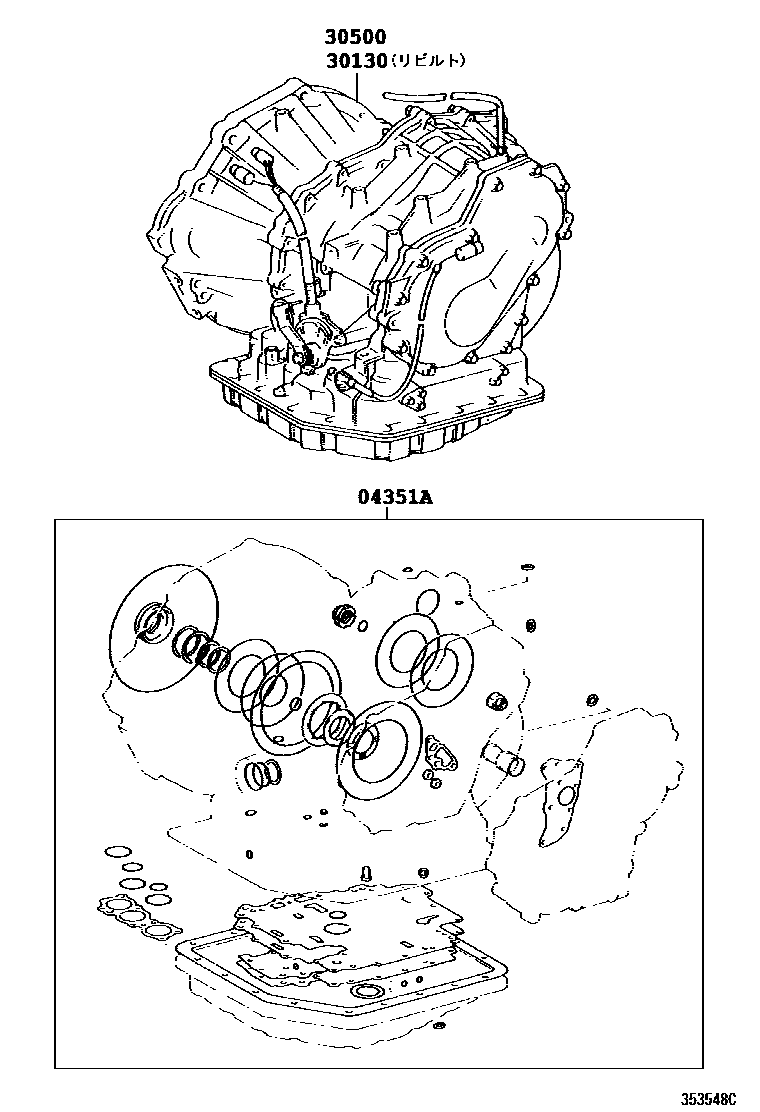 30500
30130(リビルト)

04351A

353548C