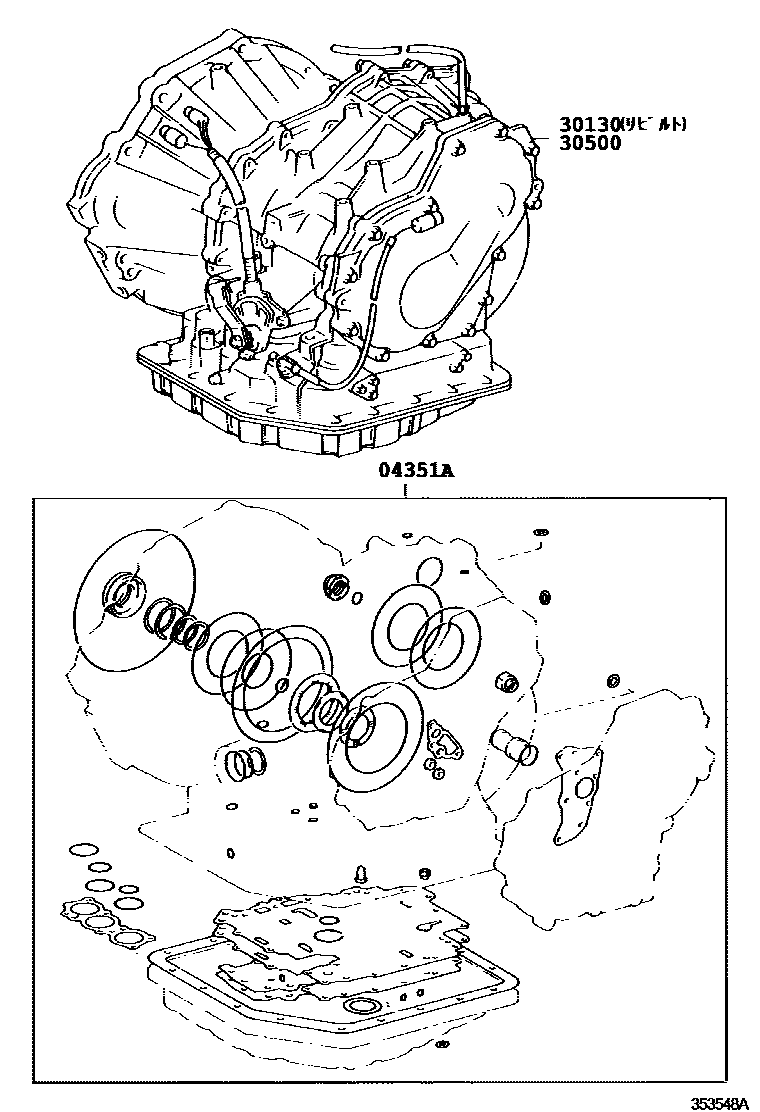 30130(リビルト)
30500

04351A

353548A