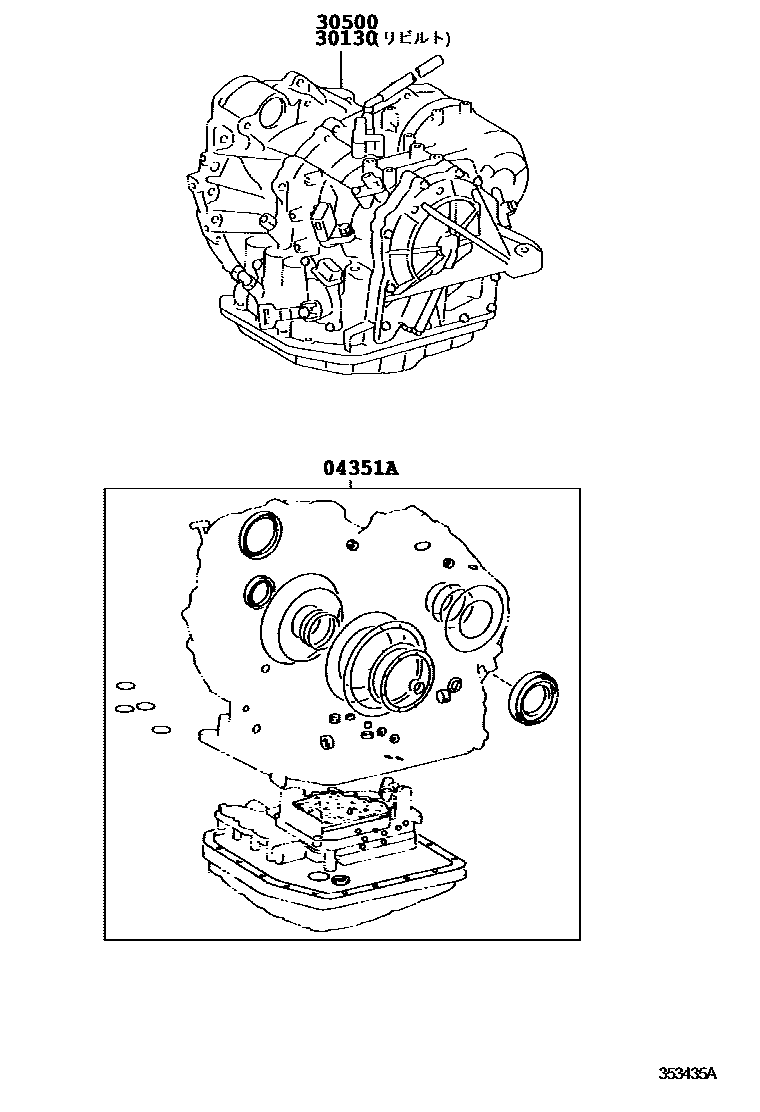 30500
30130(リビルト)

04351A

353435A