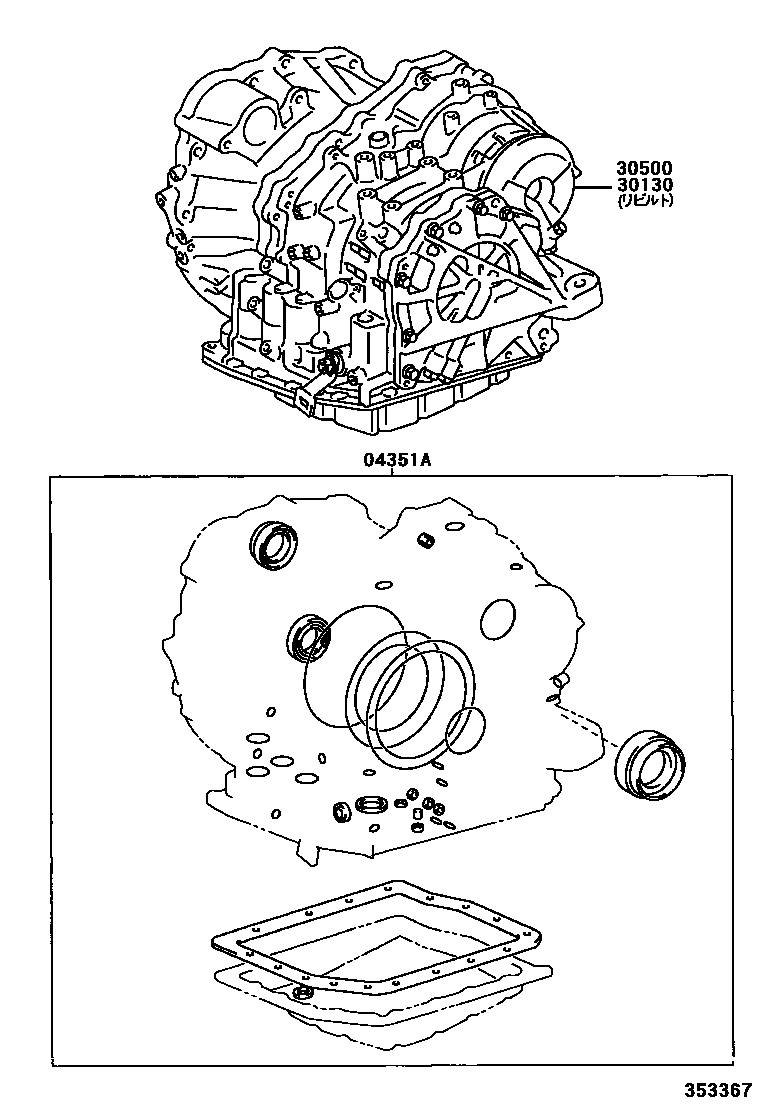 30500
30130
(リビルト)

04351A

353367