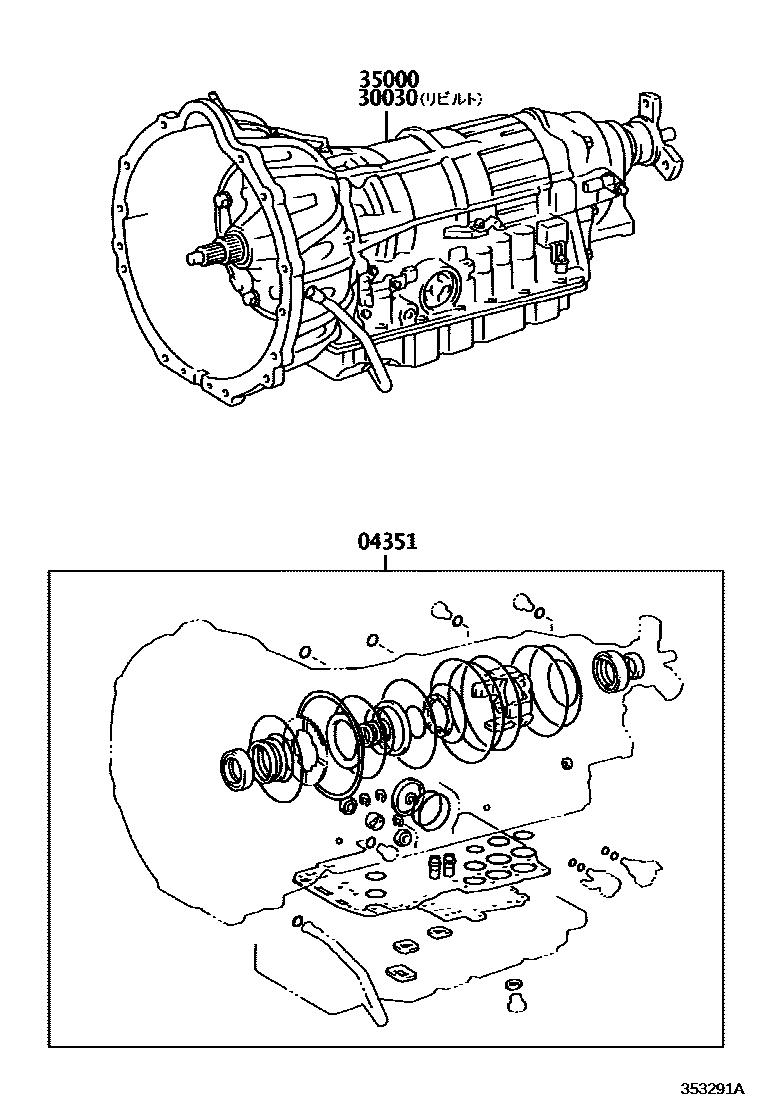 35000
30030(リビルト)

04351

353291A