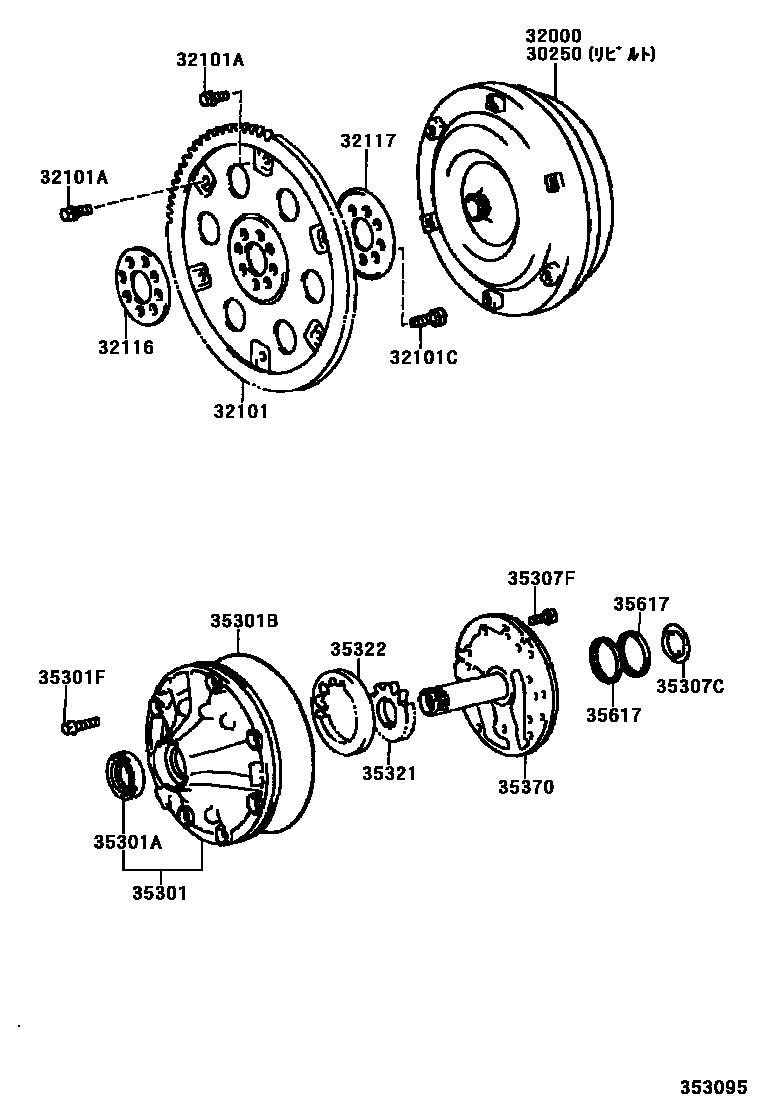 32101A
32000
30250 (リビルト)
32117
32101A
32116
32101C
32101
35307F
35617
35301B
35322
35301F
35307C
35617
35321
35370
35301A
35301
353095