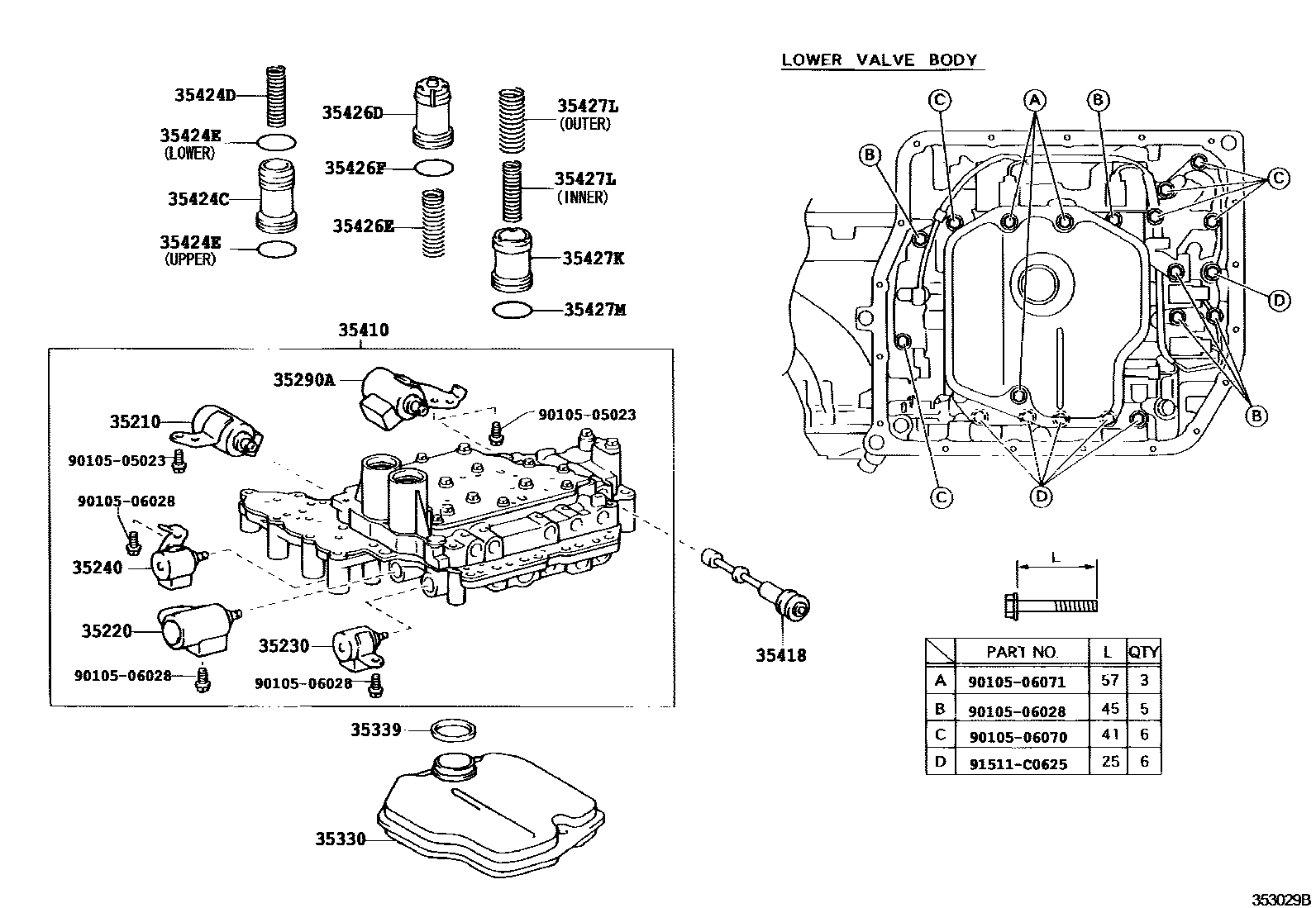 35424D
35424E
(LOWER)
35424C
35424E
(UPPER)
35426D
35426F
35426E
35427L
(OUTER)
35427L
(INNER)
35427K
35427M
35410
35290A
35210
90105-05023
90105-05023
90105-06028
35240
35220
90105-06028
35230
90105-06028
35418
35339
35330

LOWER VALVE BODY
C A B
B C
D
B
C D

L

|  | PART NO. | L | QTY |
|---|---|---|---|
| A | 90105-06071 | 57 | 3 |
| B | 90105-06028 | 45 | 5 |
| C | 90105-06070 | 41 | 6 |
| D | 91511-C0625 | 25 | 6 |

353029B