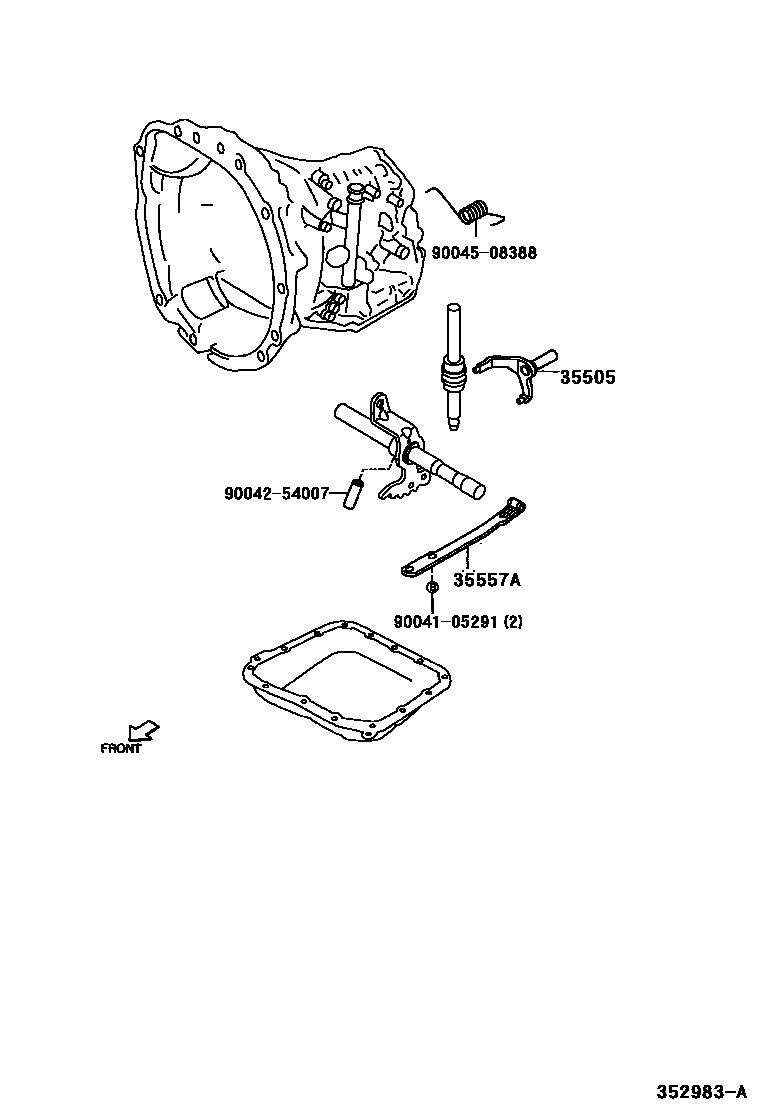 90045-08388

35505

90042-54007

35557A

90041-05291 (2)

FRONT

352983-A