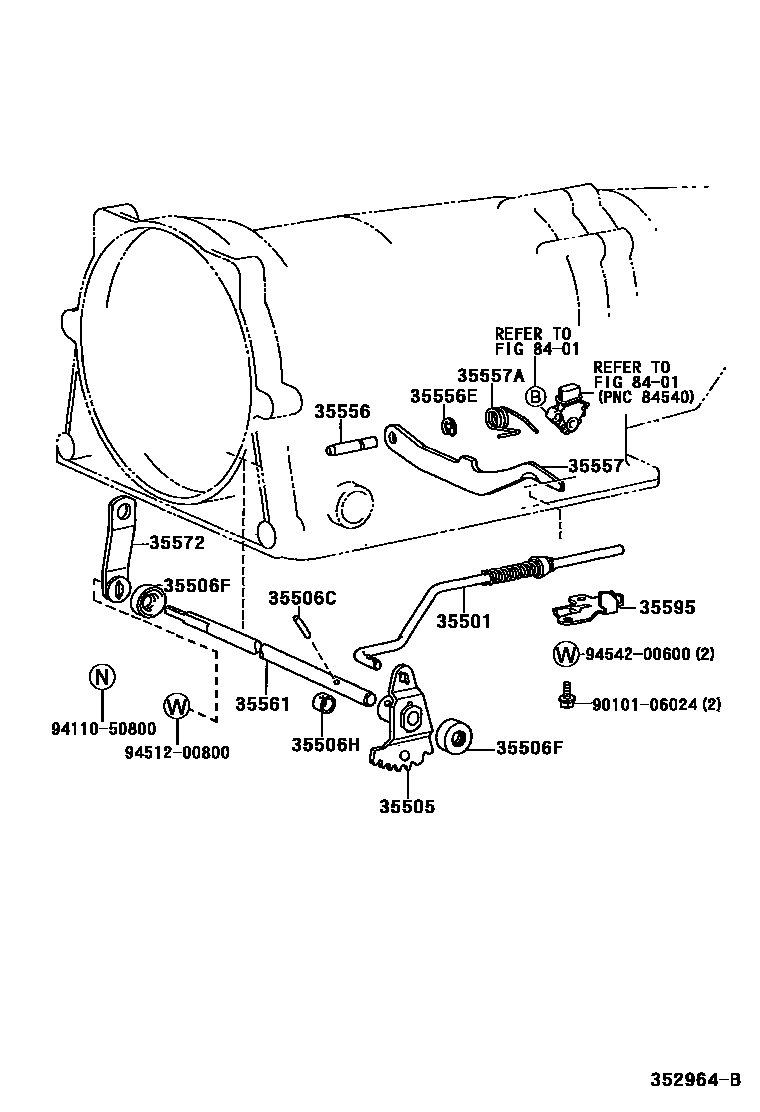 REFER TO
FIG 84-01

REFER TO
FIG 84-01
(PNC 84540)

35557A
B
35556E
35556
35557
35572
35506F
35506C
35501
35595
W 94542-00600 (2)
90101-06024 (2)
N
94110-50800
W
94512-00800
35561
35506H
35506F
35505

352964-B