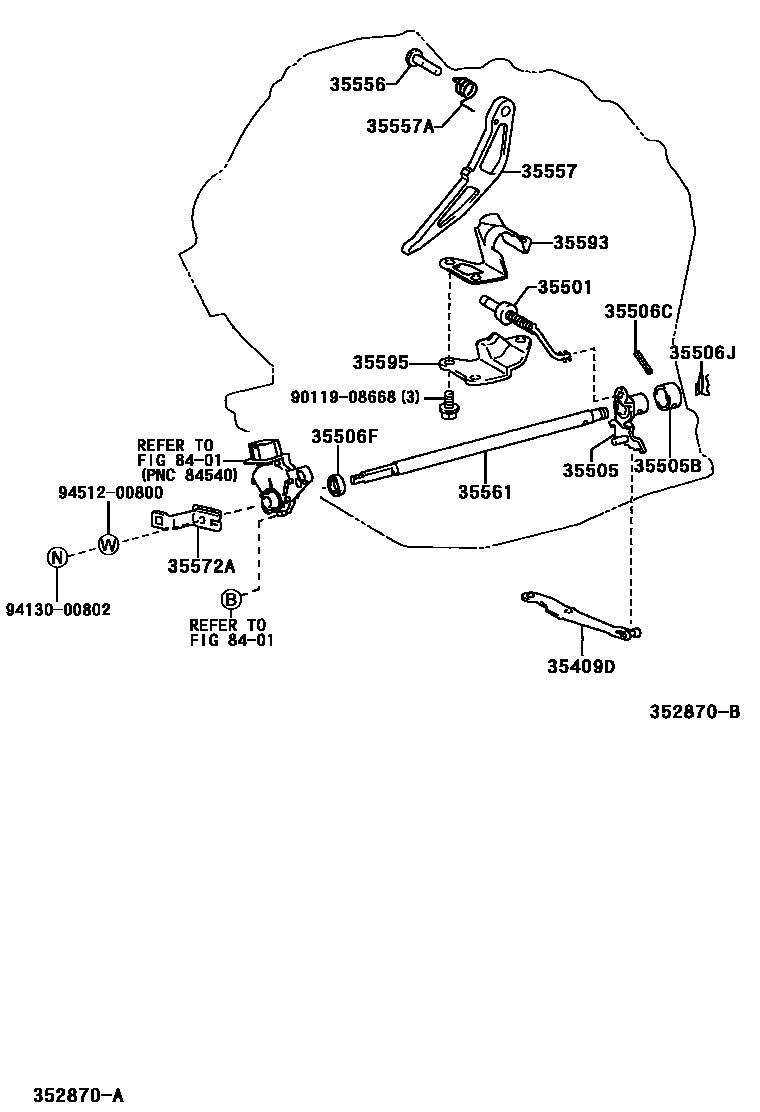 35556
35557A
35557
35593
35501
35506C
35506J
35595
90119-08668 (3)
REFER TO
FIG 84-01
(PNC 84540)
35506F
35505
35505B
35561
94512-00800
W
N
35572A
94130-00802
B
REFER TO
FIG 84-01
35409D
352870-B
352870-A