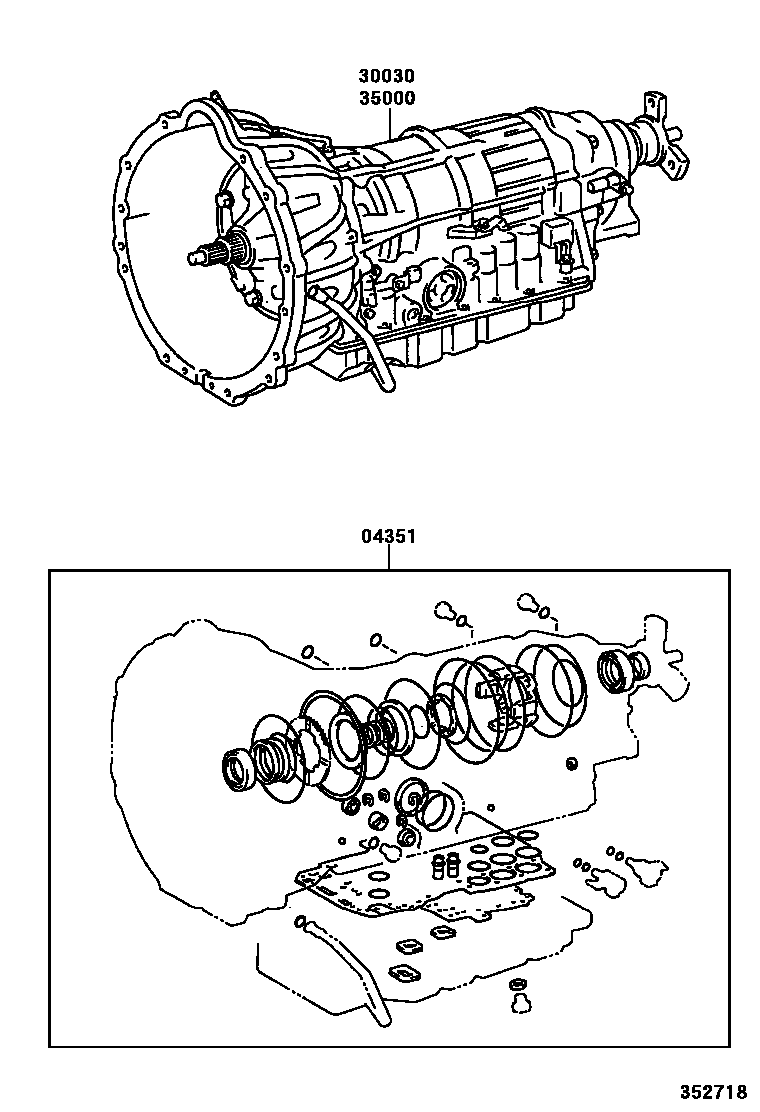 30030
35000

04351

352718