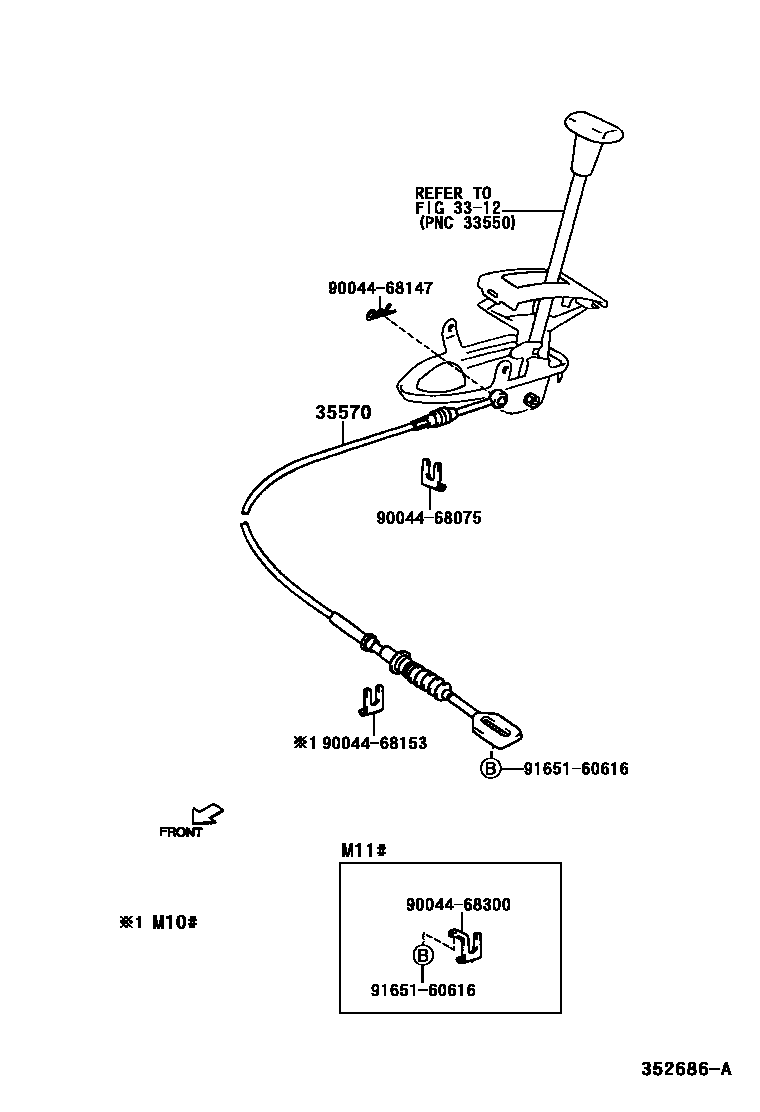 REFER TO
FIG 33-12
(PNC 33550)

90044-68147

35570

90044-68075

※1 90044-68153

B 91651-60616

FRONT

M11#

90044-68300

B

91651-60616

※1 M10#

352686-A