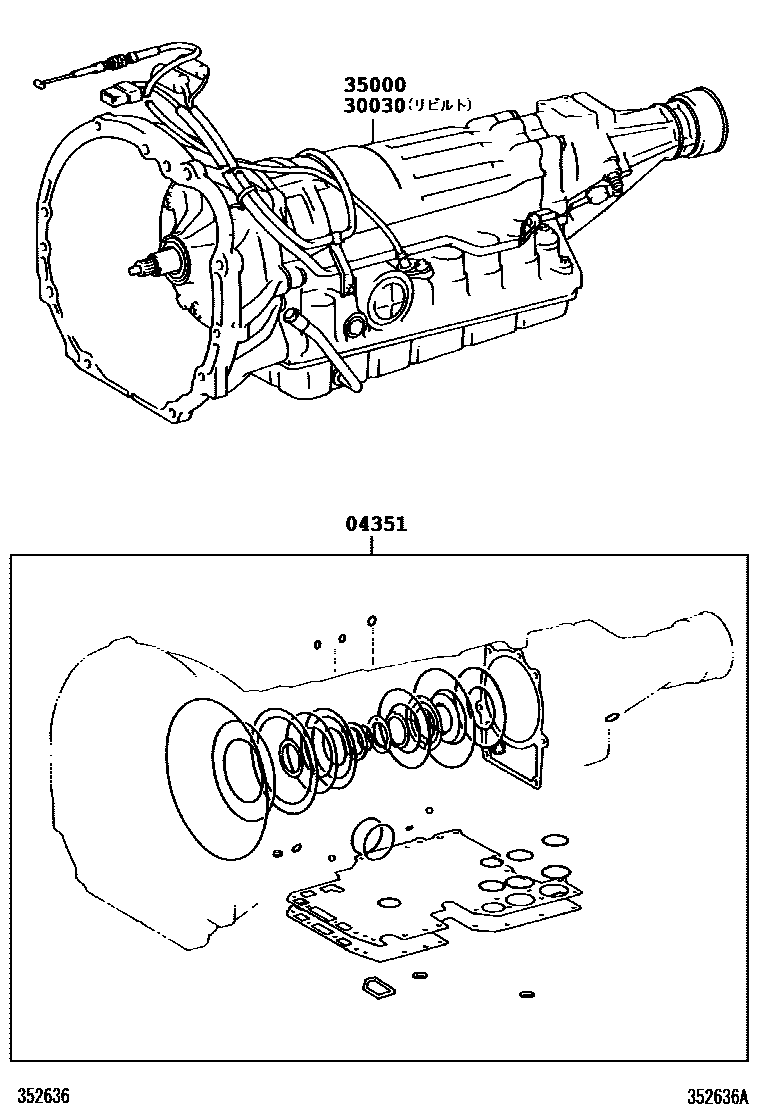 35000
30030(リビルト)

04351

352636

352636A