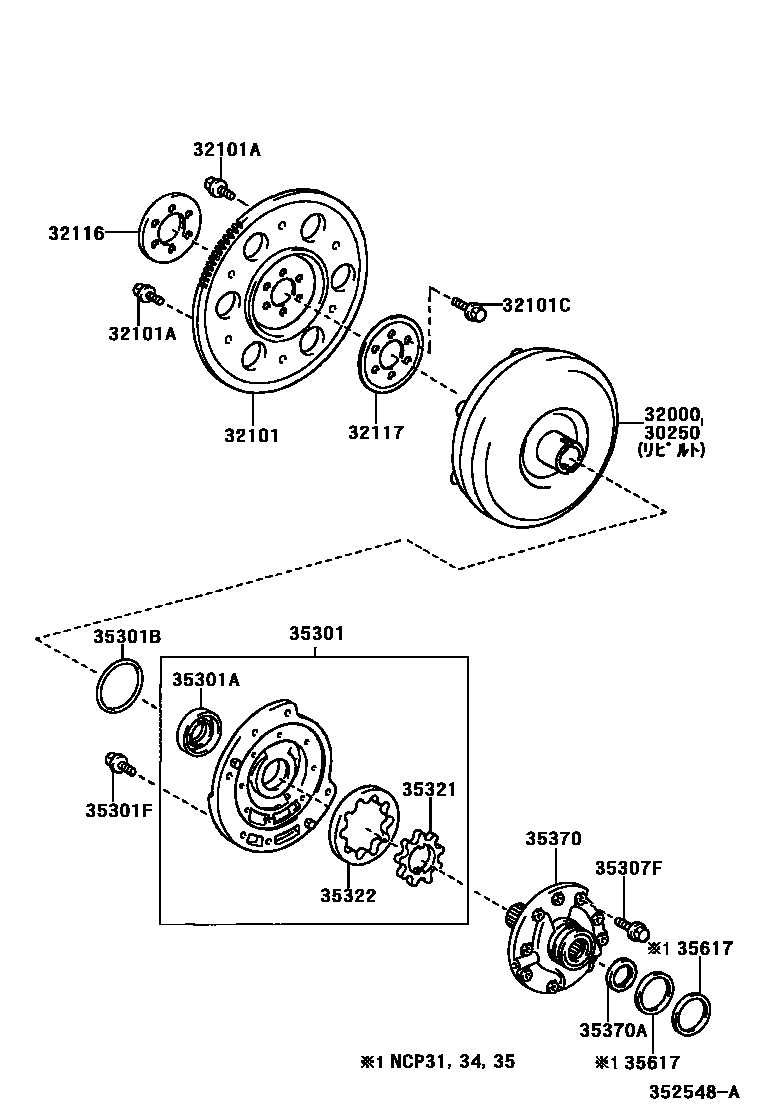 32101A
32116
32101A
32101C
32101
32117
32000,
30250
(リビルト)
35301B
35301
35301A
35301F
35321
35322
35370
35307F
※1 35617
35370A
※1 35617
※1 NCP31, 34, 35
352548-A