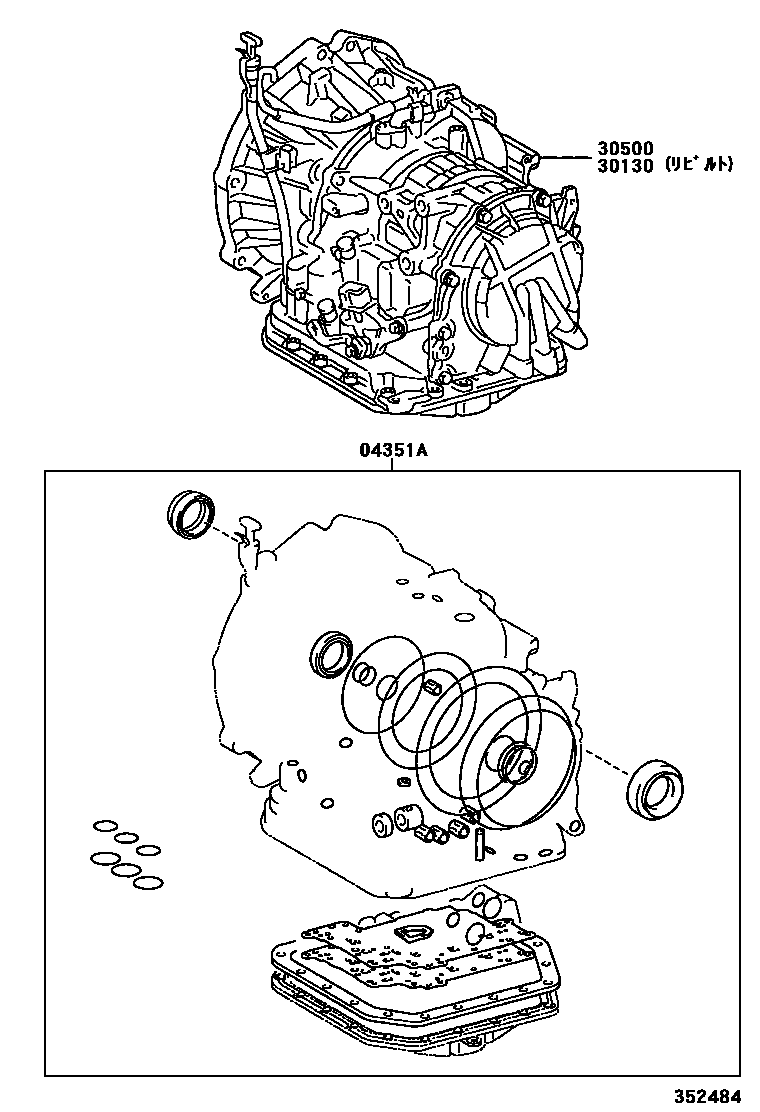 30500
30130 (リビルト)

04351A

352484