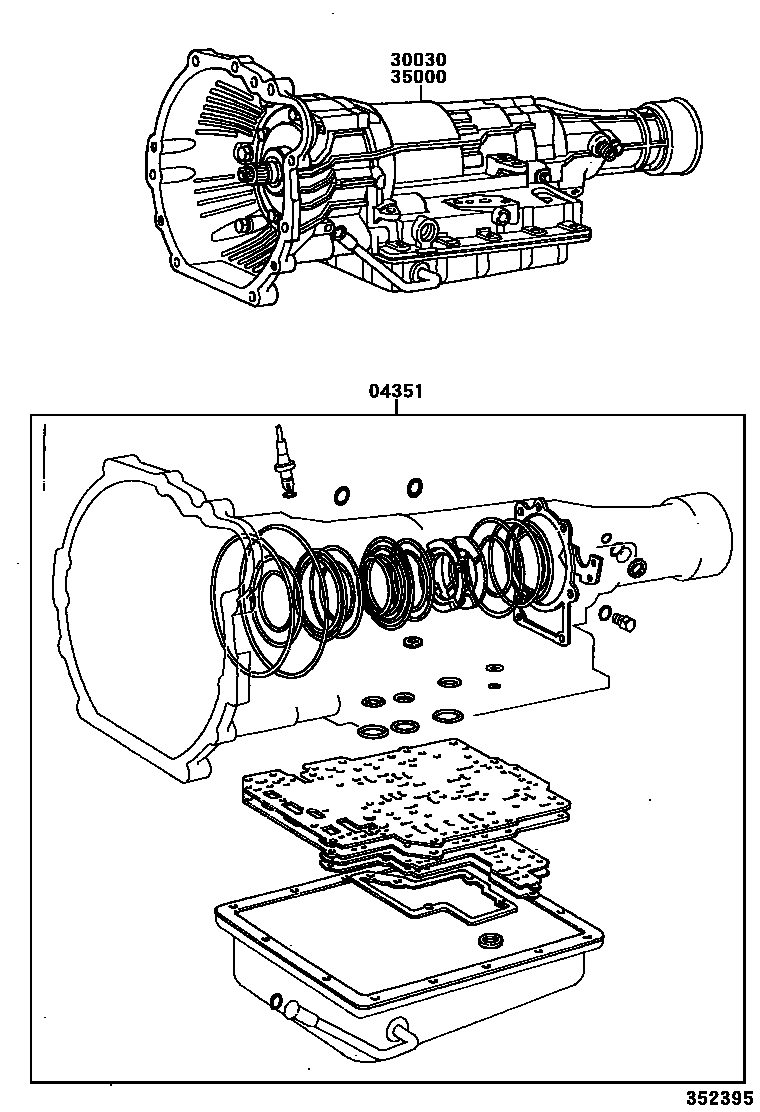 30030
35000

04351

352395