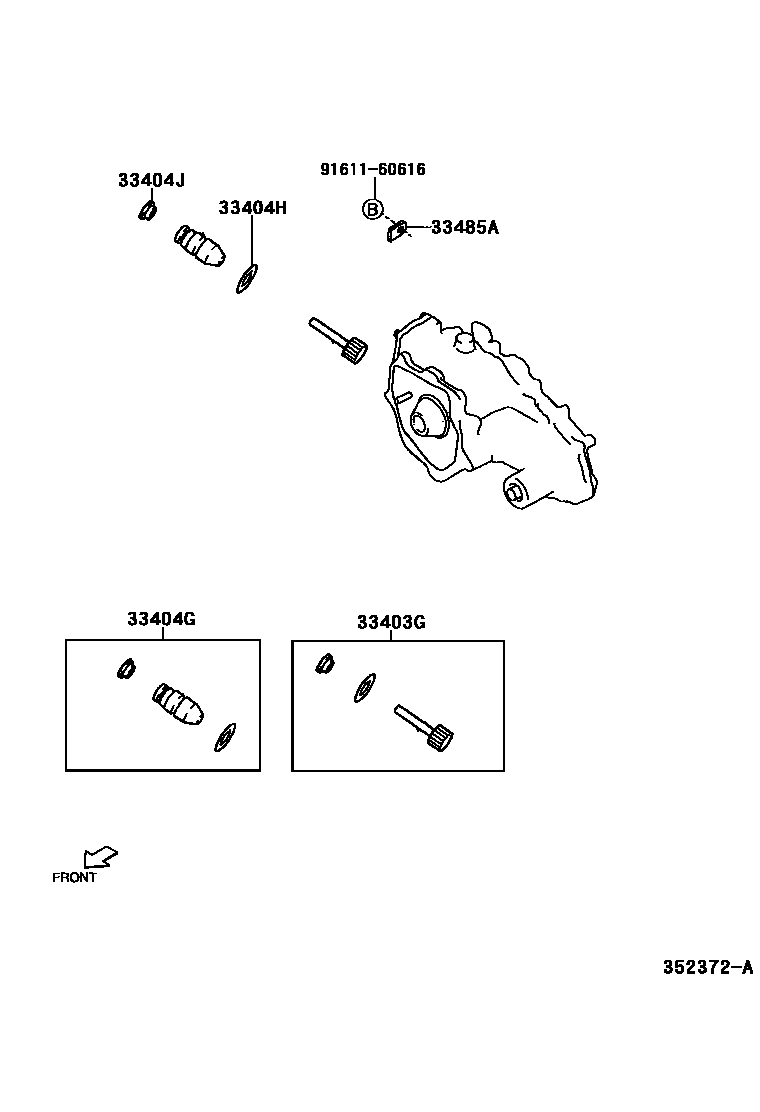 33404J

33404H

91611-60616

B

33485A

33404G

33403G

FRONT

352372-A