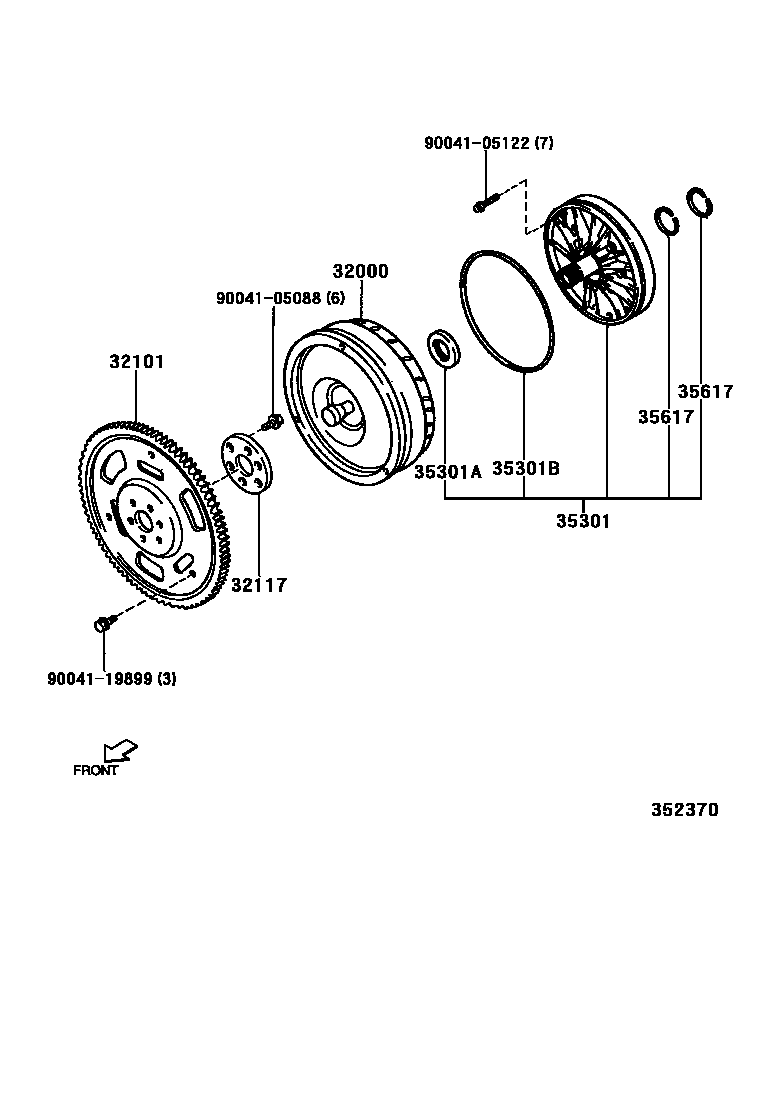 90041-05122 (7)

32000

90041-05088 (6)

32101

35617

35617

35301A

35301B

35301

32117

90041-19899 (3)

FRONT

352370