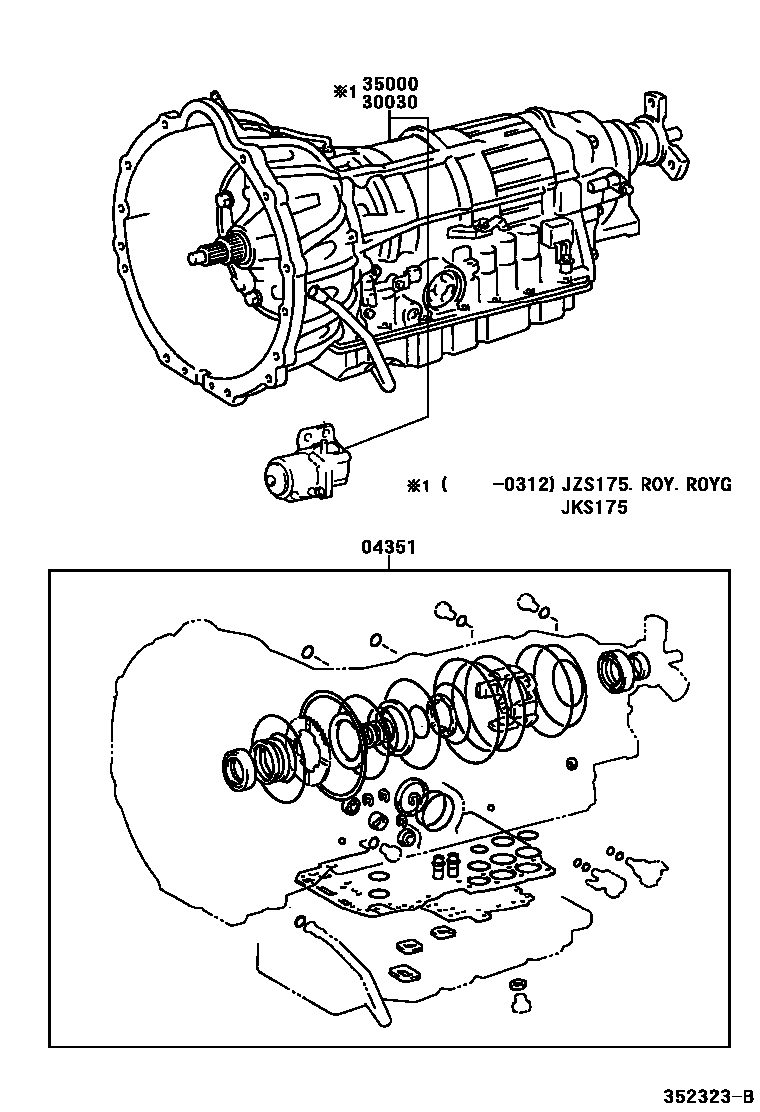 ※1 35000
30030

※1 ( -0312) JZS175. ROY. ROYG
JKS175

04351

352323-B