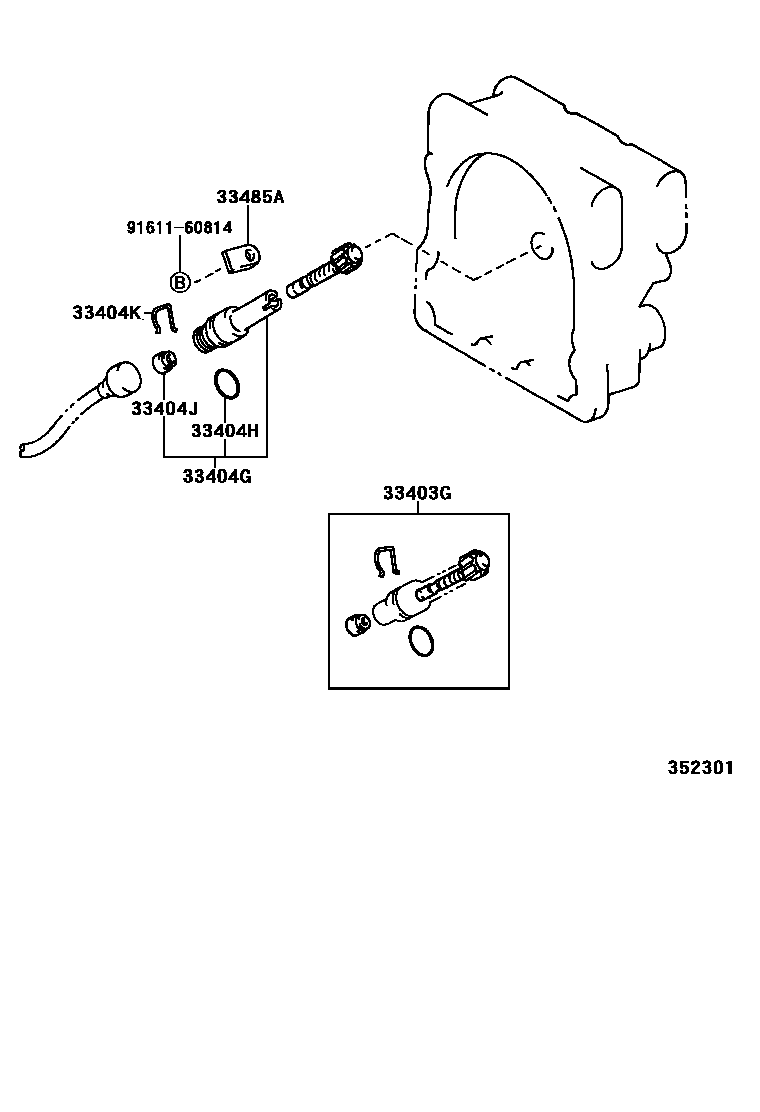 33485A
91611-60814
B
33404K
33404J
33404H
33404G
33403G
352301