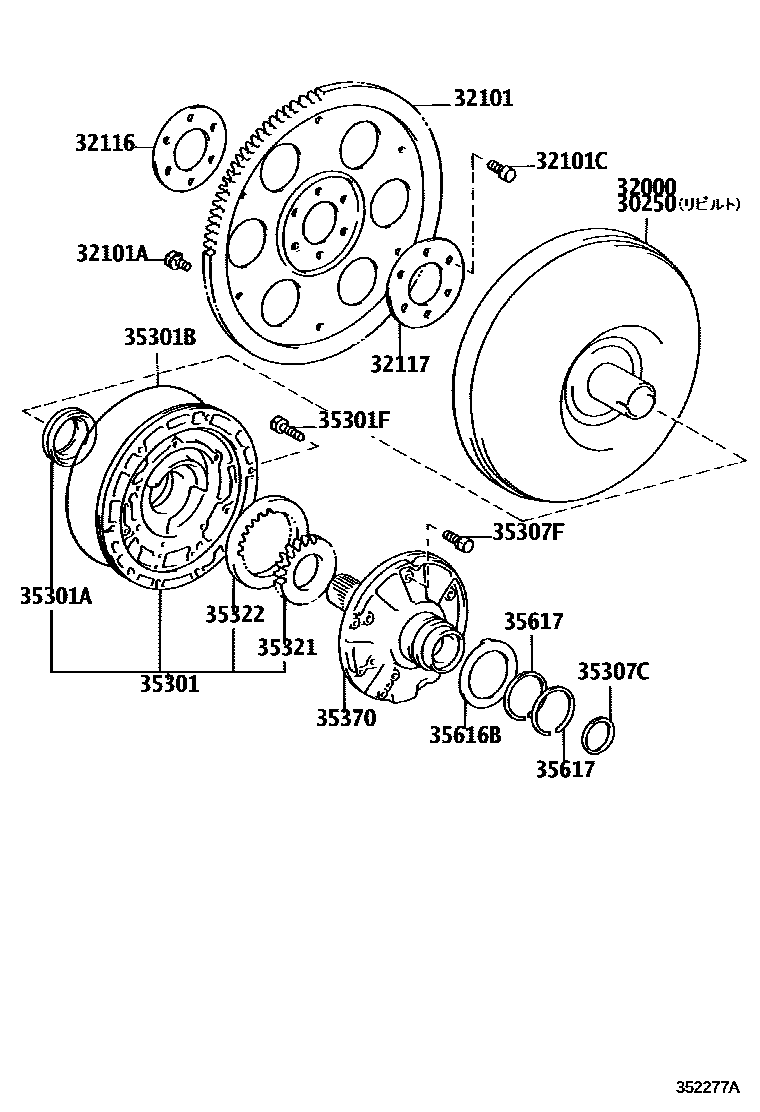 32101
32116
32101C
32000
30250(リビルト)
32101A
32117
35301B
35301F
35307F
35301A
35322
35321
35301
35617
35307C
35370
35616B
35617
352277A