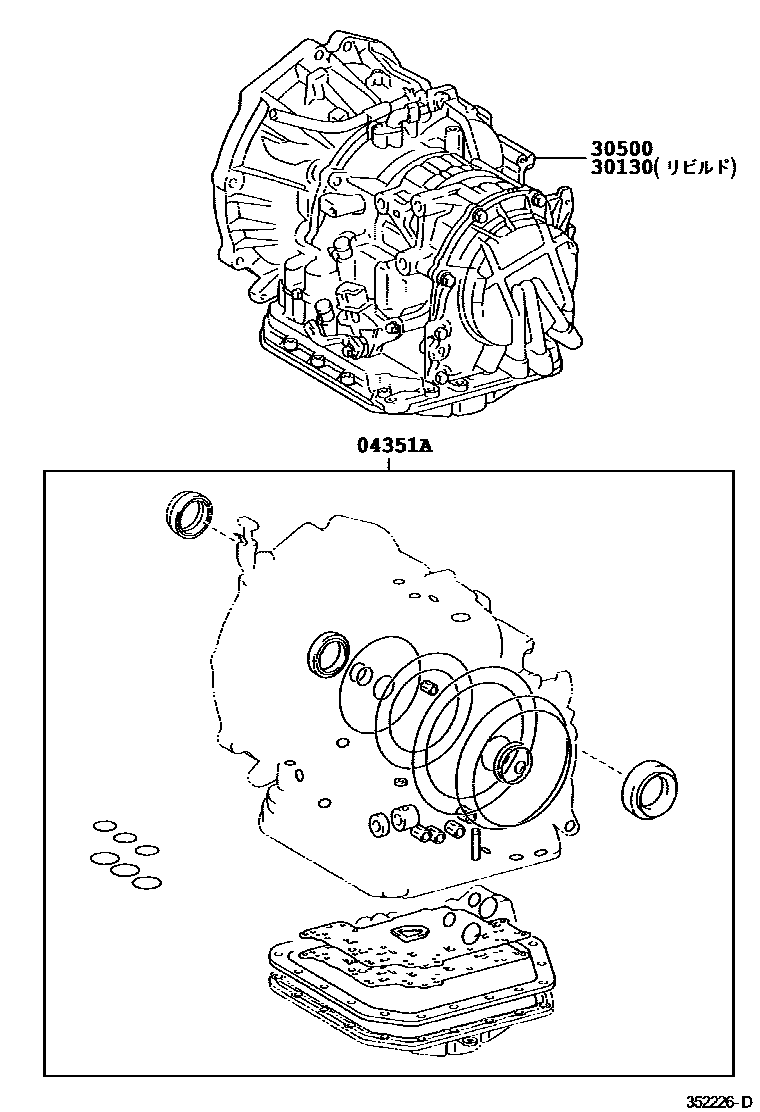 30500
30130(リビルド)

04351A

352226-D