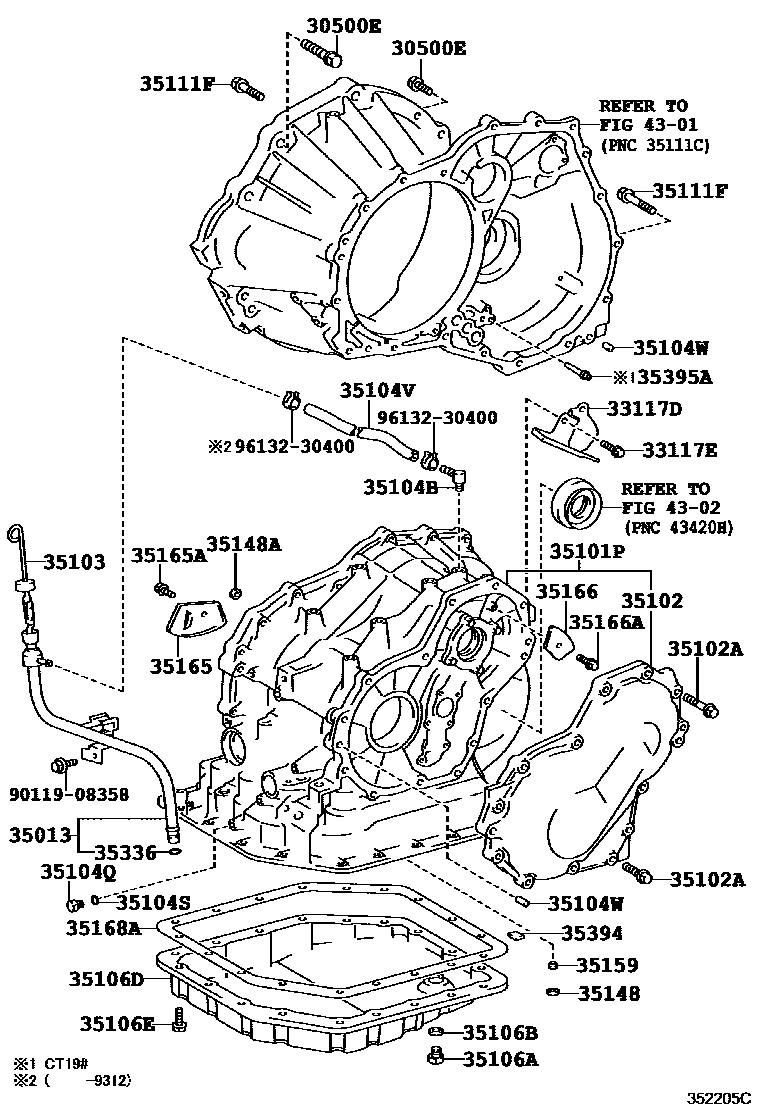 30500E
30500E
35111F
REFER TO
FIG 43-01
(PNC 35111C)
35111F
35104W
※1 35395A
35104V
96132-30400
※2 96132-30400
33117D
33117E
35104B
REFER TO
FIG 43-02
(PNC 43420H)
35103
35165A
35148A
35101P
35166
35102
35166A
35165
35102A
90119-08358
35013
35336
35104Q
35104S
35102A
35104W
35168A
35394
35159
35106D
35148
35106E
35106B
35106A
※1 CT19#
※2 ( -9312)
352205C