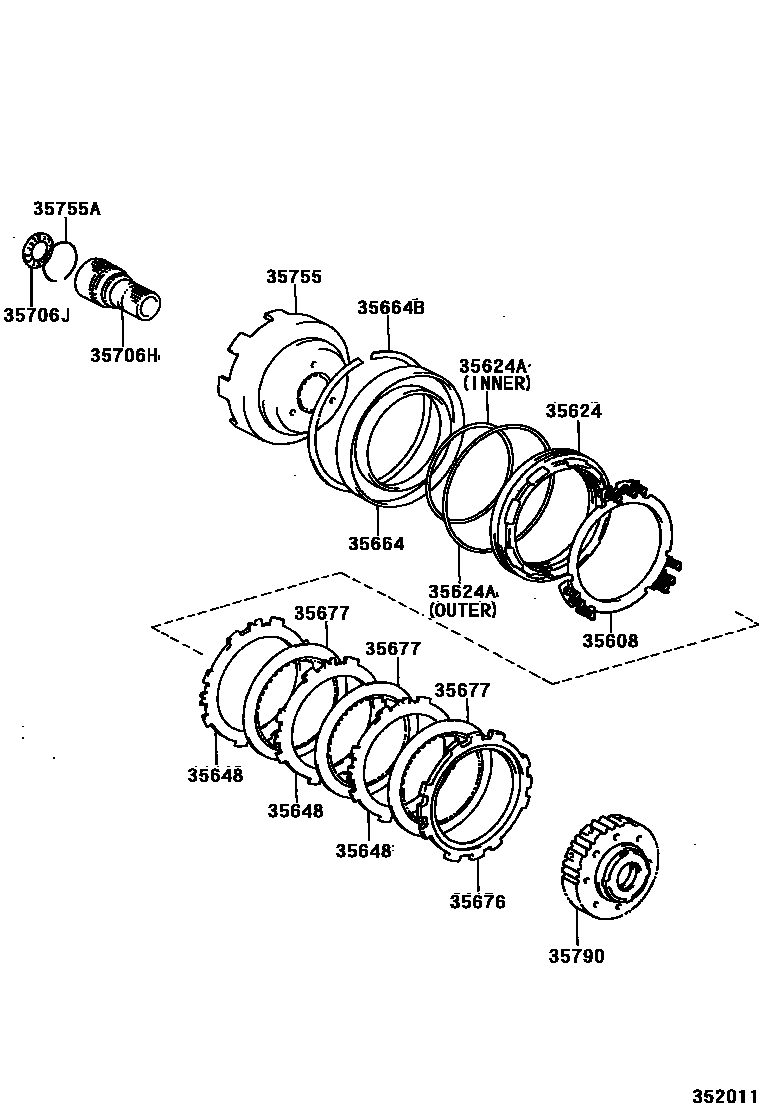 35755A
35706J
35706H
35755
35664B
35624A
(INNER)
35624
35664
35624A
(OUTER)
35608
35677
35677
35677
35648
35648
35648
35676
35790
352011