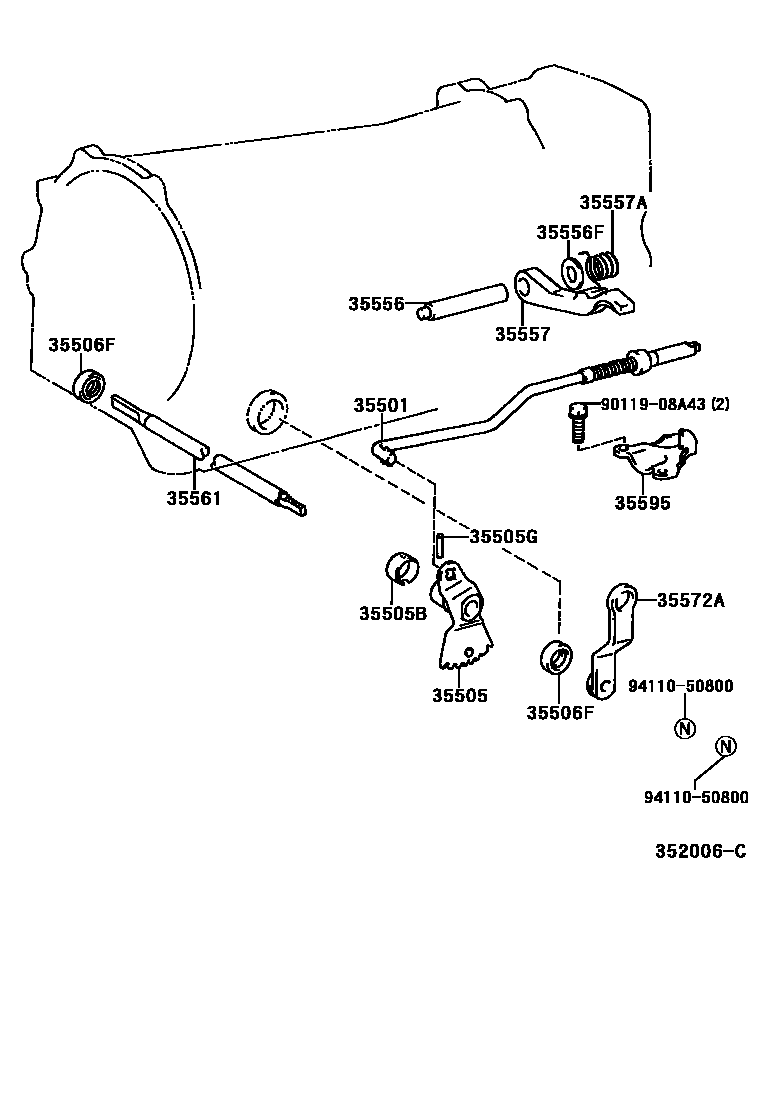 35557A
35556F
35556
35557
35506F
35501
90119-08A43 (2)
35561
35595
35505G
35505B
35572A
35505
35506F
94110-50800
N
N
94110-50800
352006-C