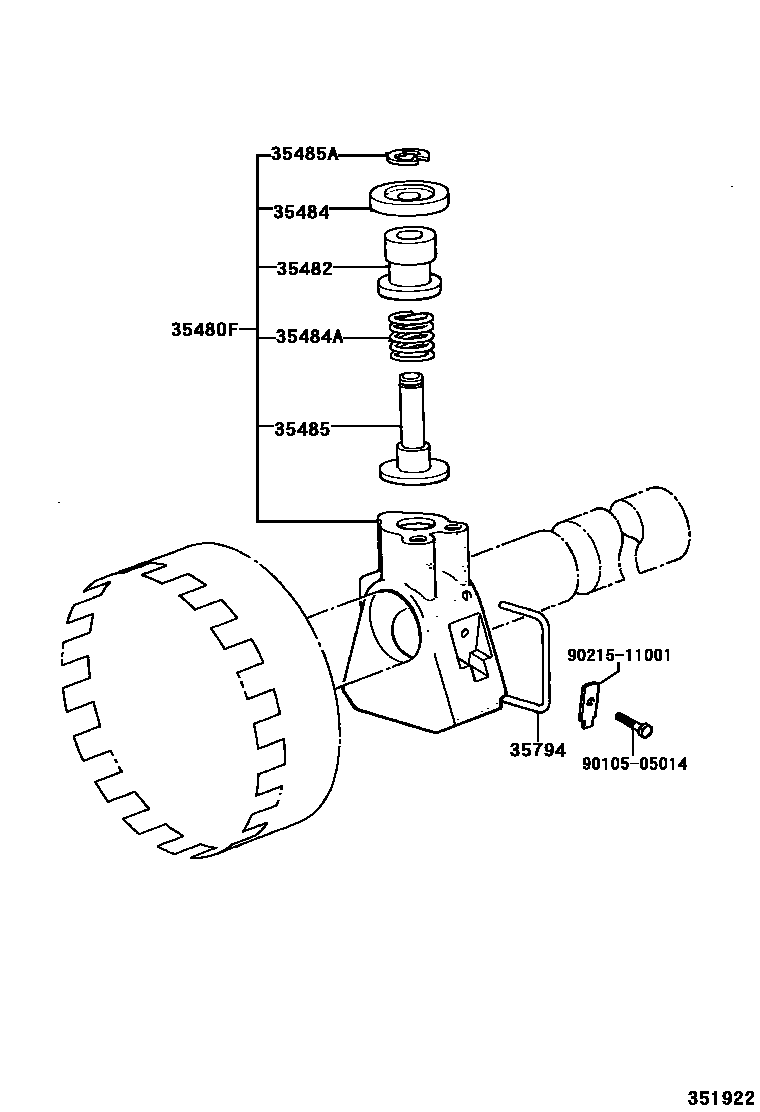 35485A
35484
35482
35480F
35484A
35485
90215-11001
35794
90105-05014
351922