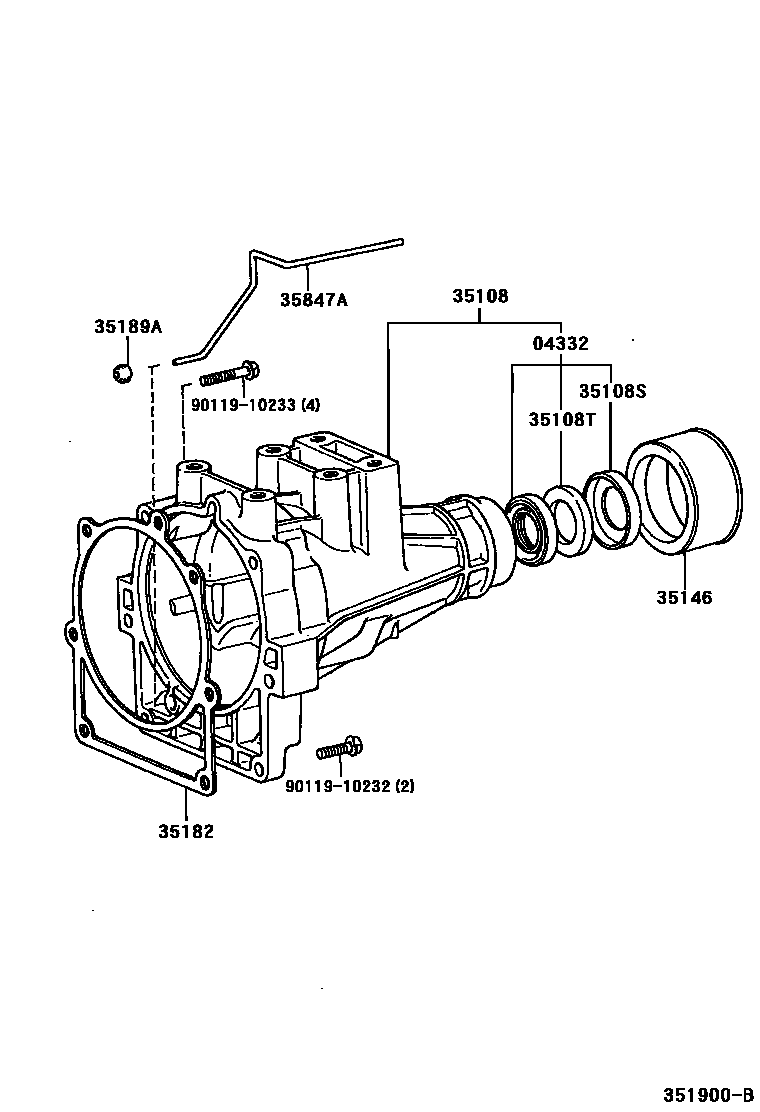 35847A

35108

35189A

04332

90119-10233 (4)

35108S

35108T

35146

90119-10232 (2)

35182

351900-B