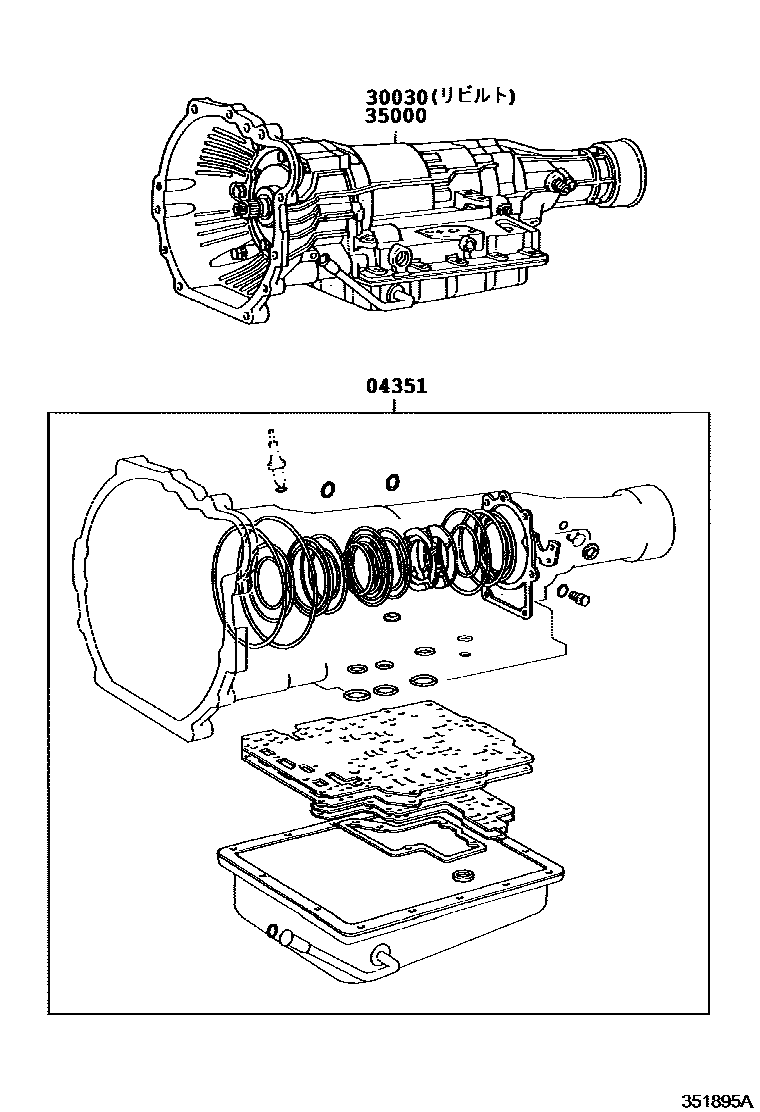 30030(リビルト)
35000

04351

351895A