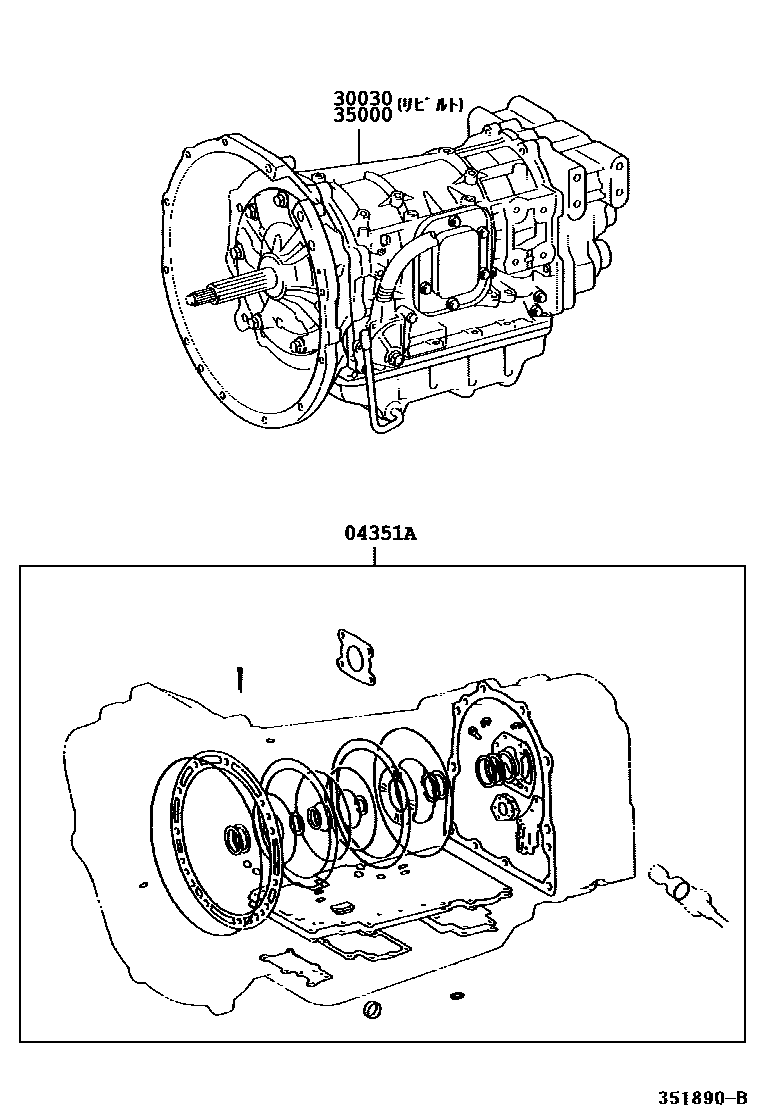 30030 (リビルト)
35000

04351A

351890-B