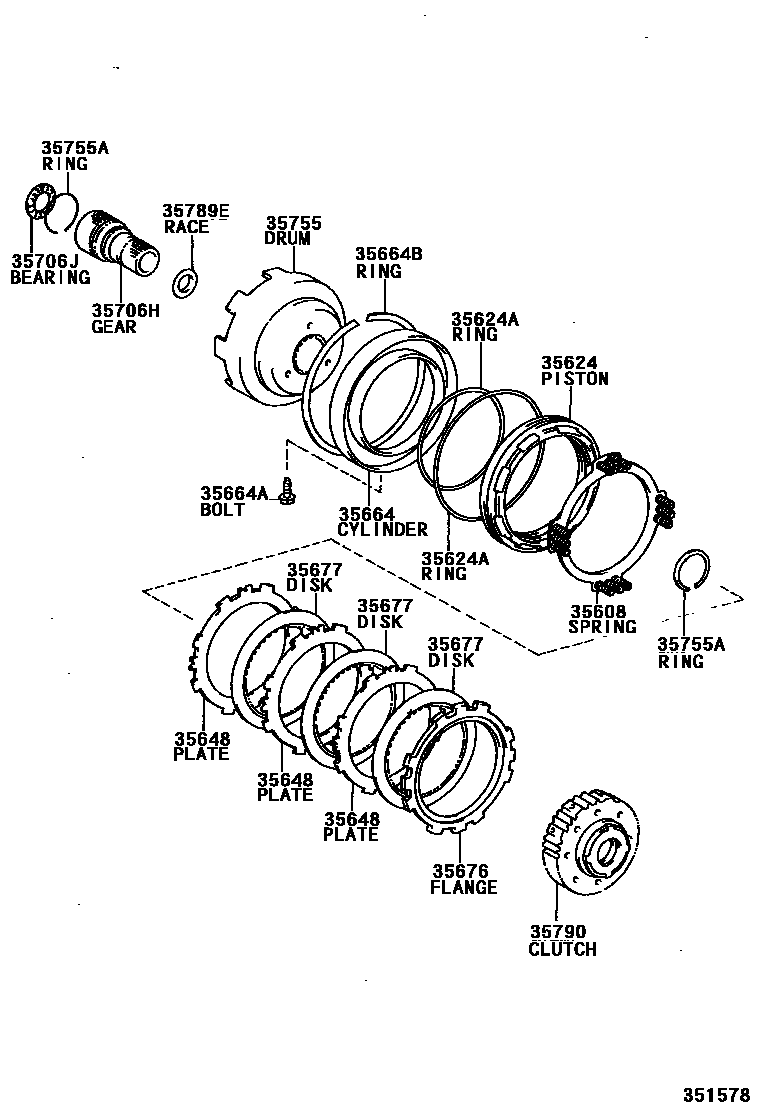 35755A
RING

35706J
BEARING

35706H
GEAR

35789E
RACE

35755
DRUM

35664B
RING

35624A
RING

35624
PISTON

35664A
BOLT

35664
CYLINDER

35624A
RING

35608
SPRING

35755A
RING

35677
DISK

35677
DISK

35677
DISK

35648
PLATE

35648
PLATE

35648
PLATE

35676
FLANGE

35790
CLUTCH

351578