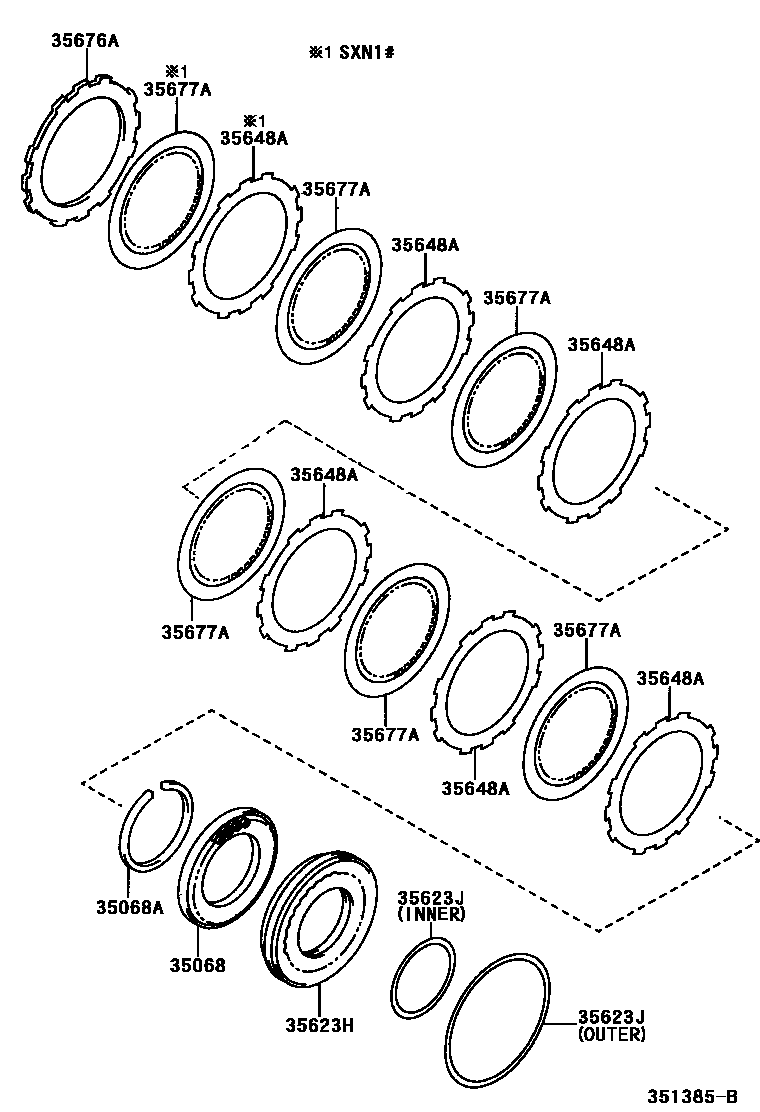 35676A

※1 SXN1#

※1
35677A

※1
35648A

35677A

35648A

35677A

35648A

35648A

35677A

35677A

35677A

35648A

35648A

35068A

35068

35623H

35623J
(INNER)

35623J
(OUTER)

351385-B