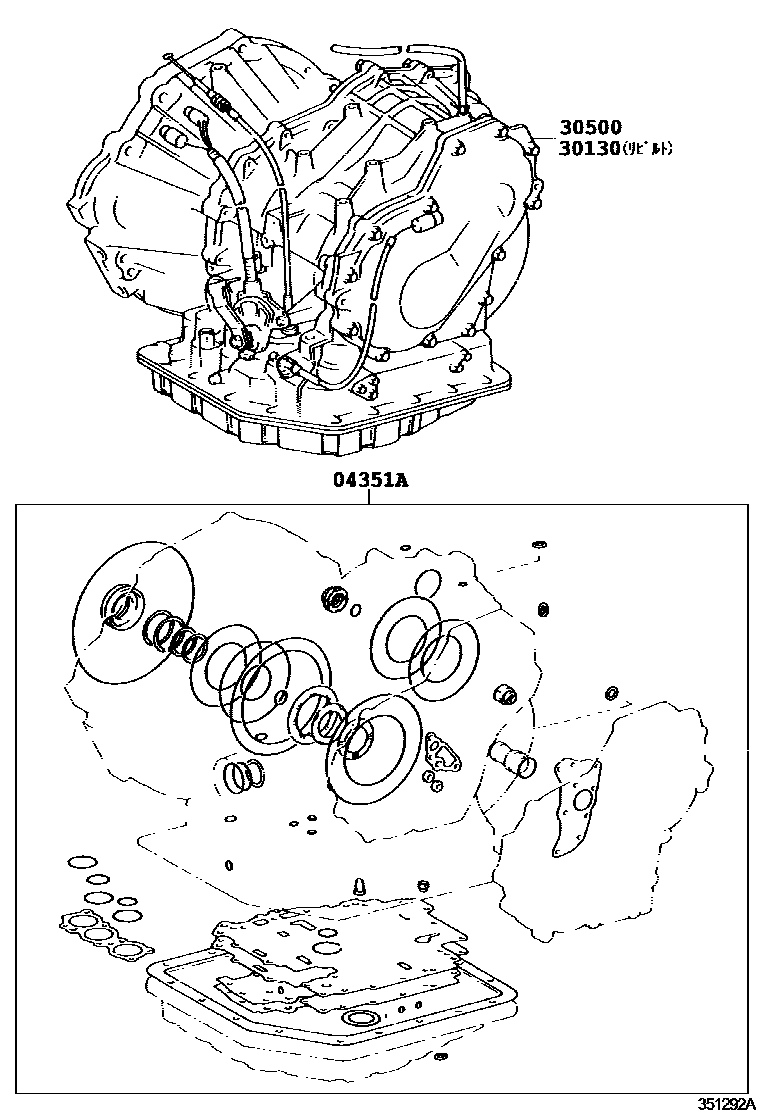 30500
30130(リビルト)

04351A

351292A