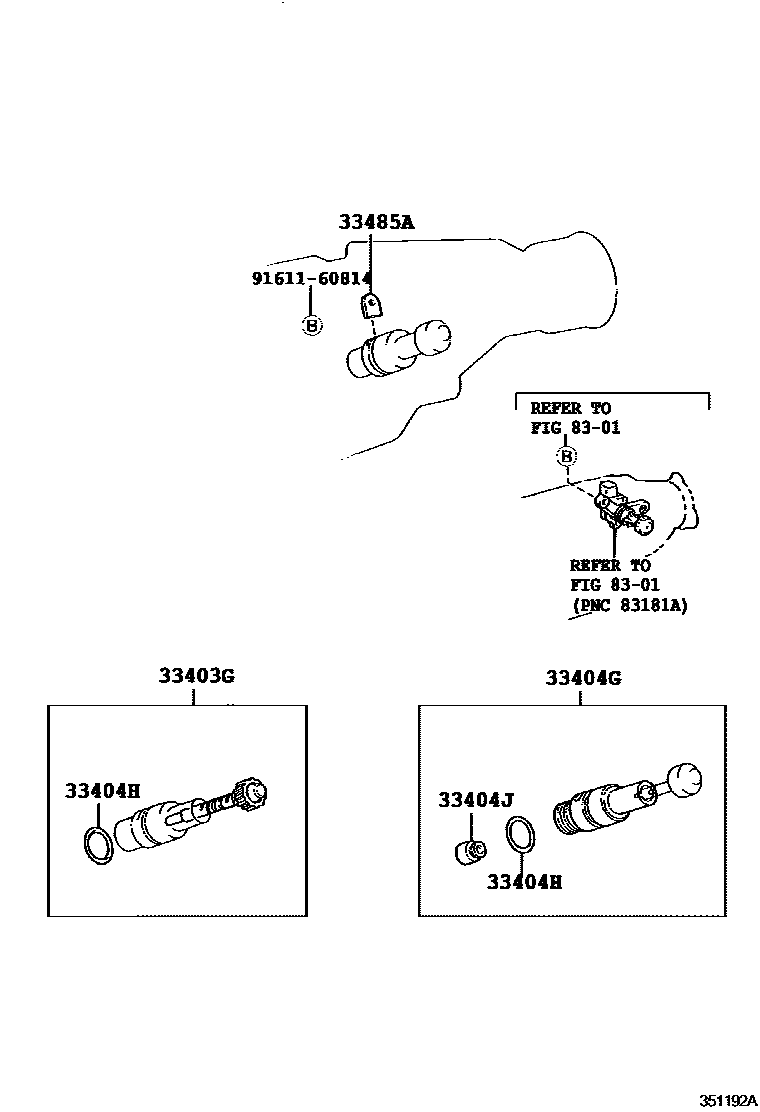 33485A
91611-60814
B
REFER TO
FIG 83-01
B
REFER TO
FIG 83-01
(PNC 83181A)
33403G
33404H
33404G
33404J
33404H
351192A