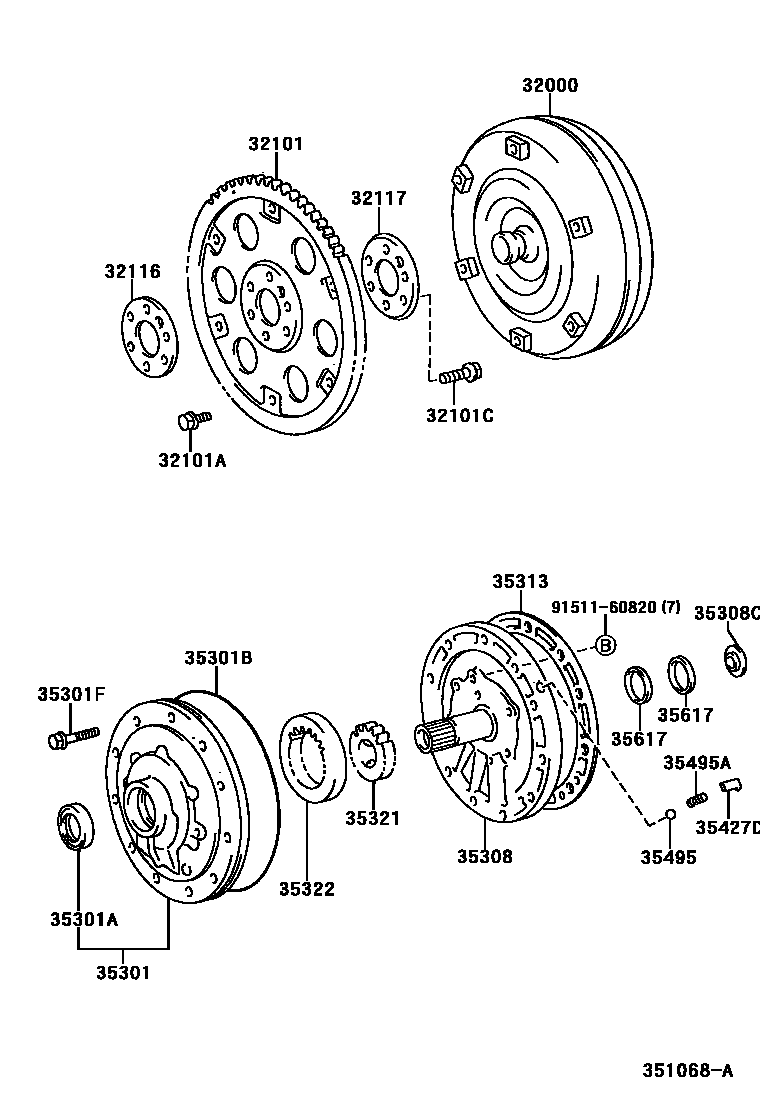 32000
32101
32117
32116
32101C
32101A
35313
91511-60820 (7)
B
35308C
35301B
35301F
35617
35617
35495A
35321
35427D
35308
35495
35322
35301A
35301
351068-A