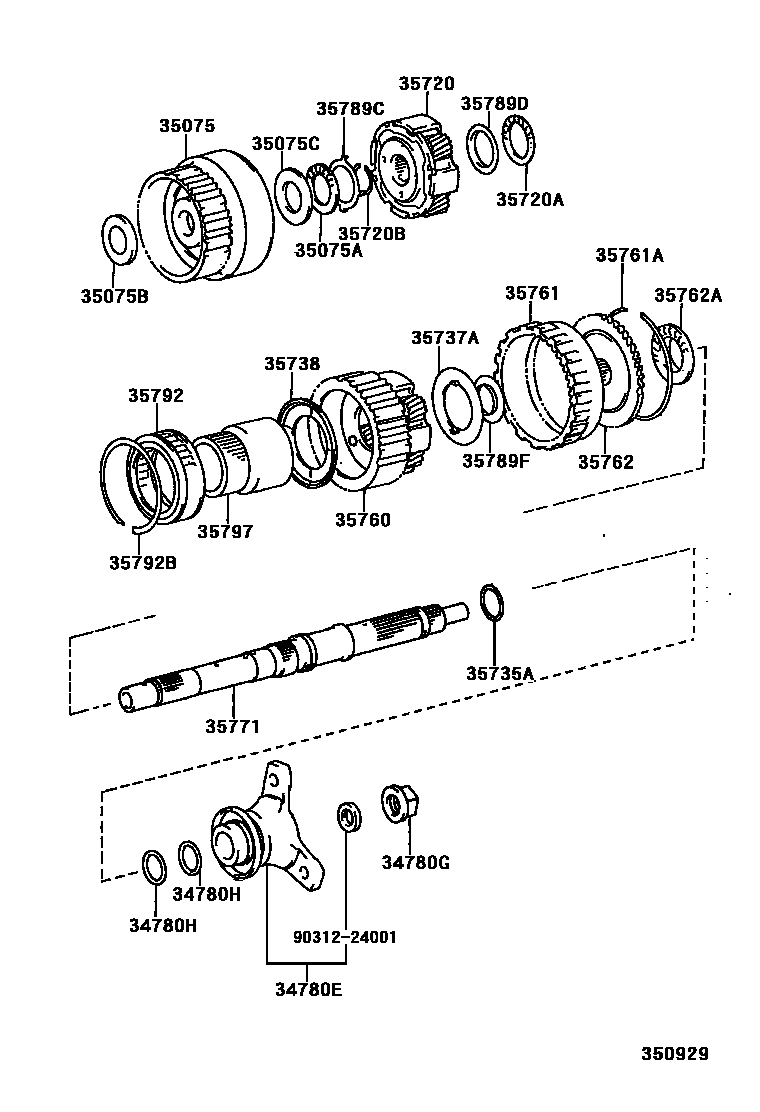 35720
35789C
35789D
35075
35075C
35720A
35720B
35075A
35075B
35761A
35761
35762A
35737A
35738
35792
35789F
35762
35797
35760
35792B
35735A
35771
34780G
34780H
34780H
90312-24001
34780E
350929