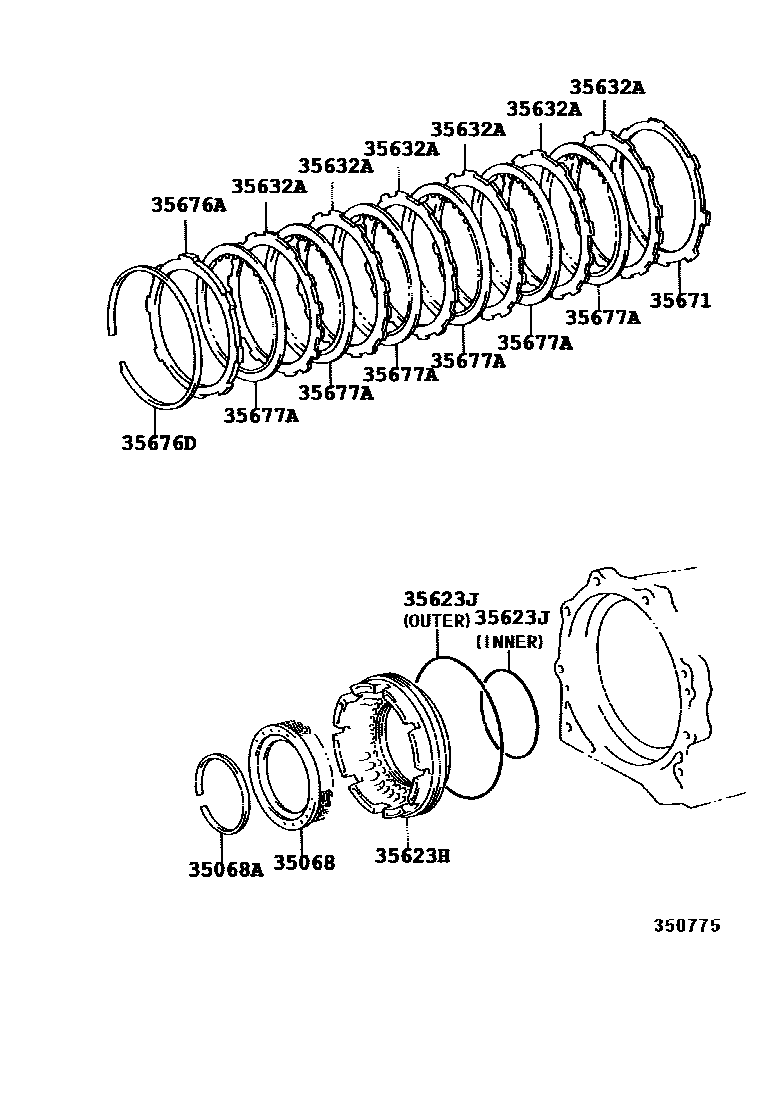 35632A
35632A
35632A
35632A
35632A
35632A
35676A
35671
35677A
35677A
35677A
35677A
35677A
35677A
35676D

35623J
(OUTER)
35623J
(INNER)
35068A
35068
35623H

350775