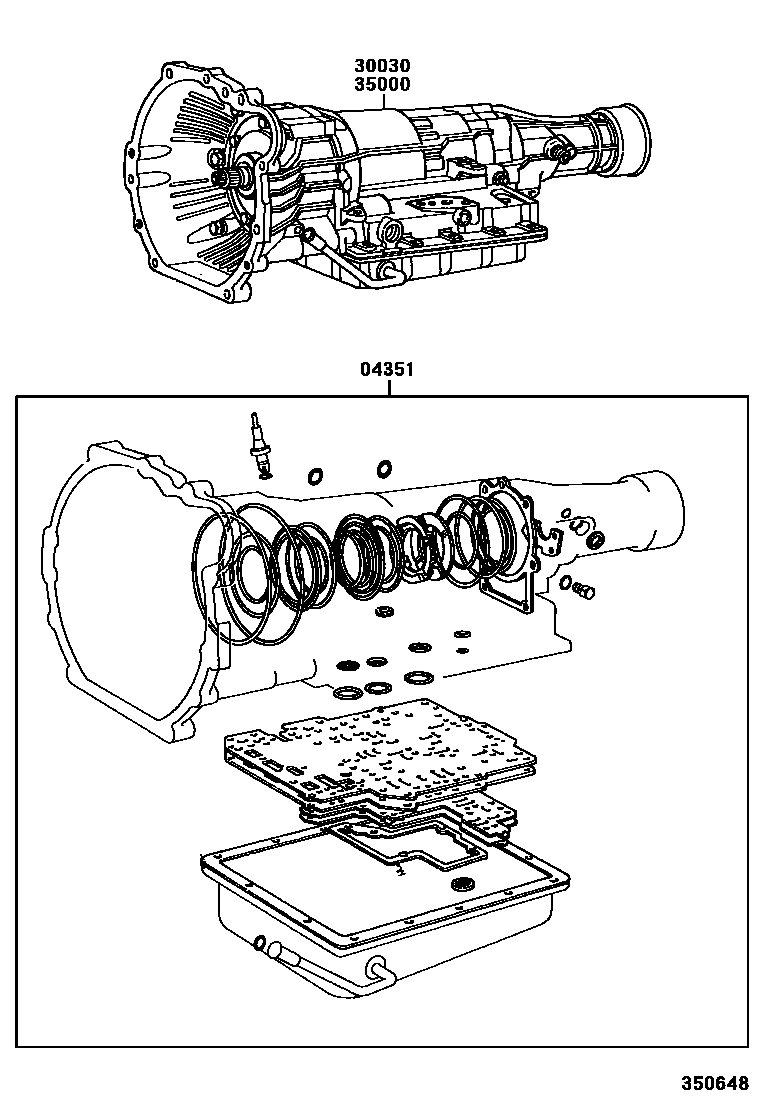 30030
35000

04351

350648