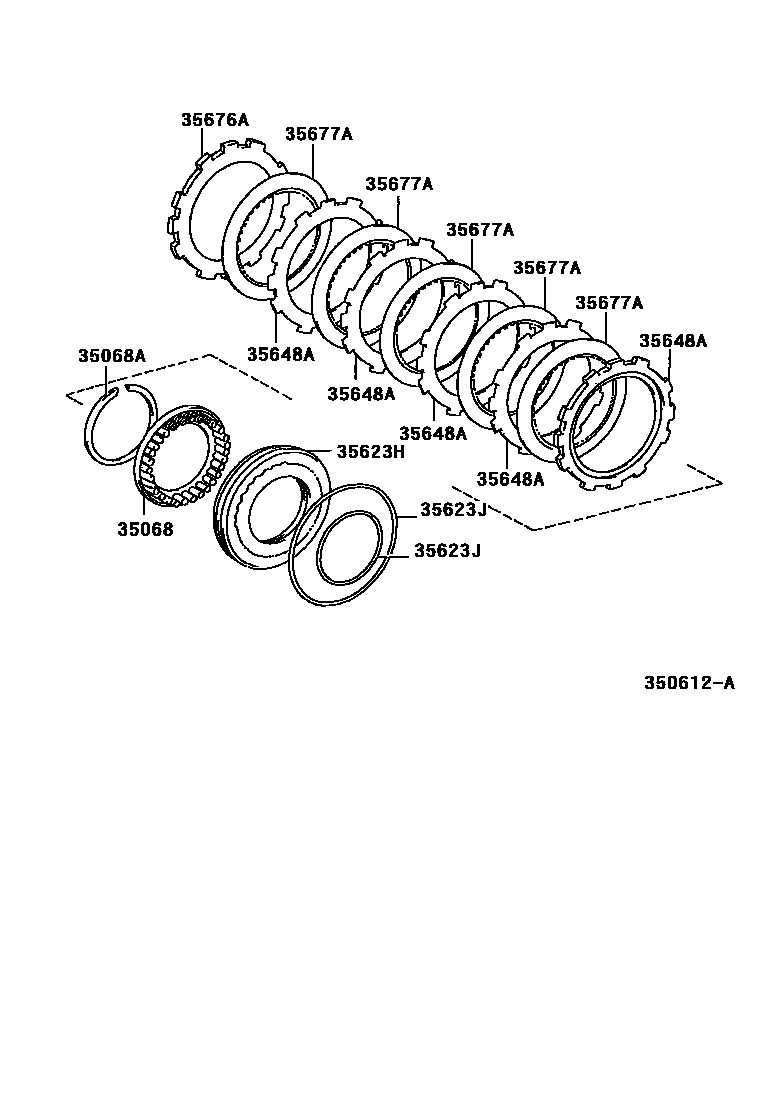 35676A
35677A
35677A
35677A
35677A
35677A
35648A
35068A
35648A
35648A
35648A
35648A
35623H
35068
35623J
35623J
350612-A